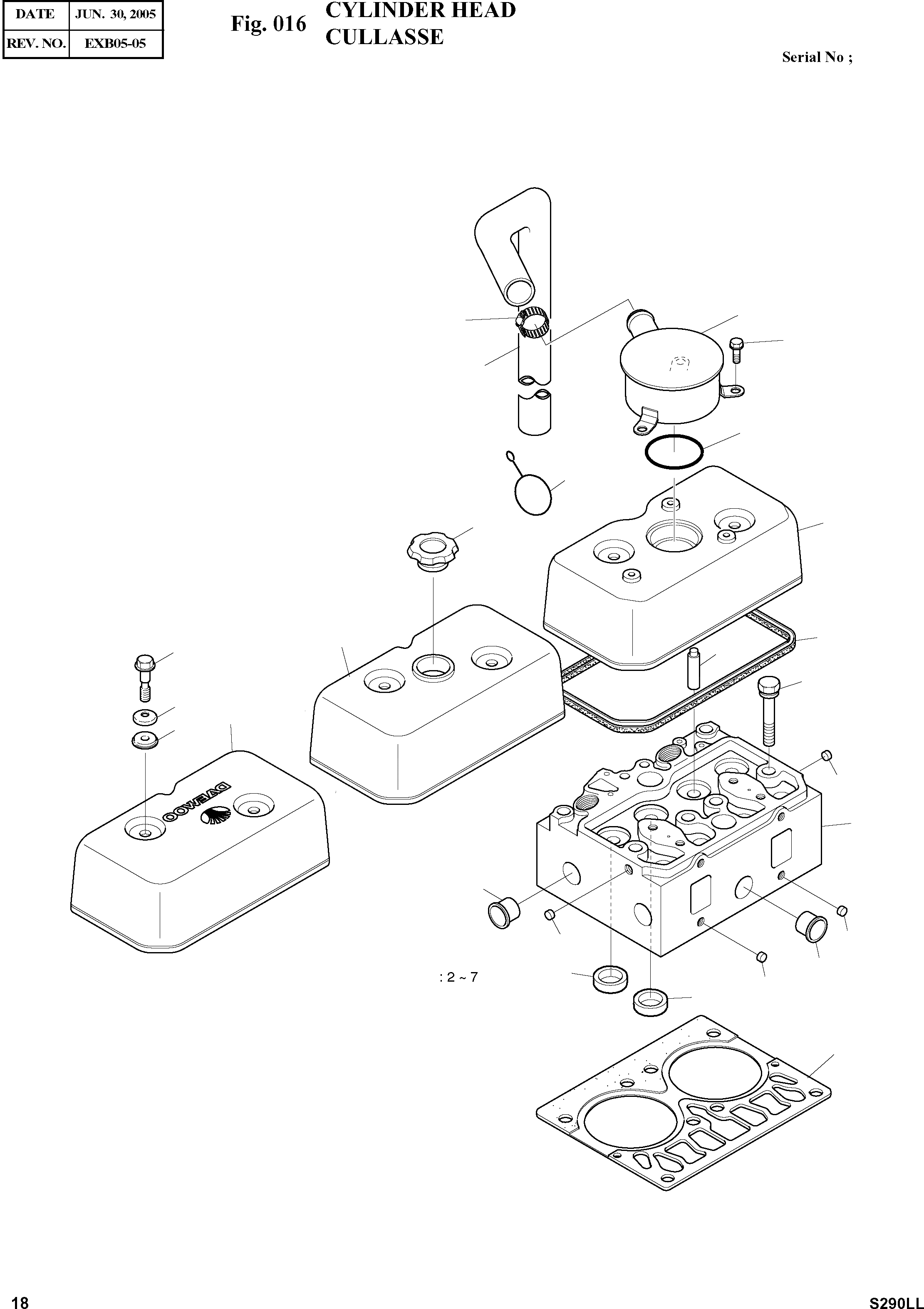 | DATE | JUN. 30, 2005 |
|---|---|
| REV. NO. | EXB05-05 |

Fig. 016 CYLINDER HEAD
CULLASSE

Serial No ;

DAEWOO

: 2 ~ 7

18

S290LL