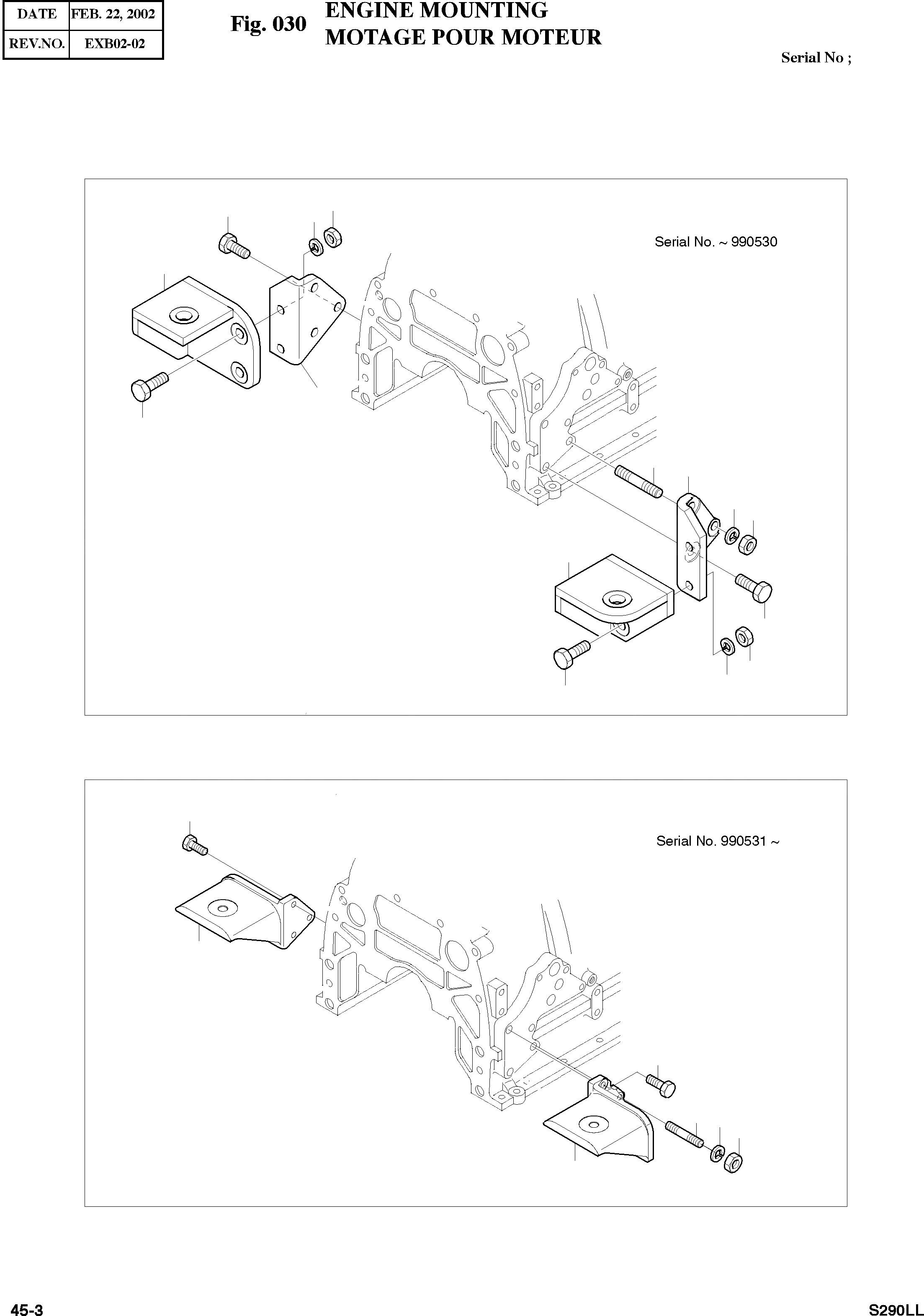 | DATE | FEB. 22, 2002 |
|---|---|
| REV.NO. | EXB02-02 |

Fig. 030 ENGINE MOUNTING
MOTAGE POUR MOTEUR

Serial No ;

Serial No. ~ 990530

Serial No. 990531 ~

45-3

S290LL