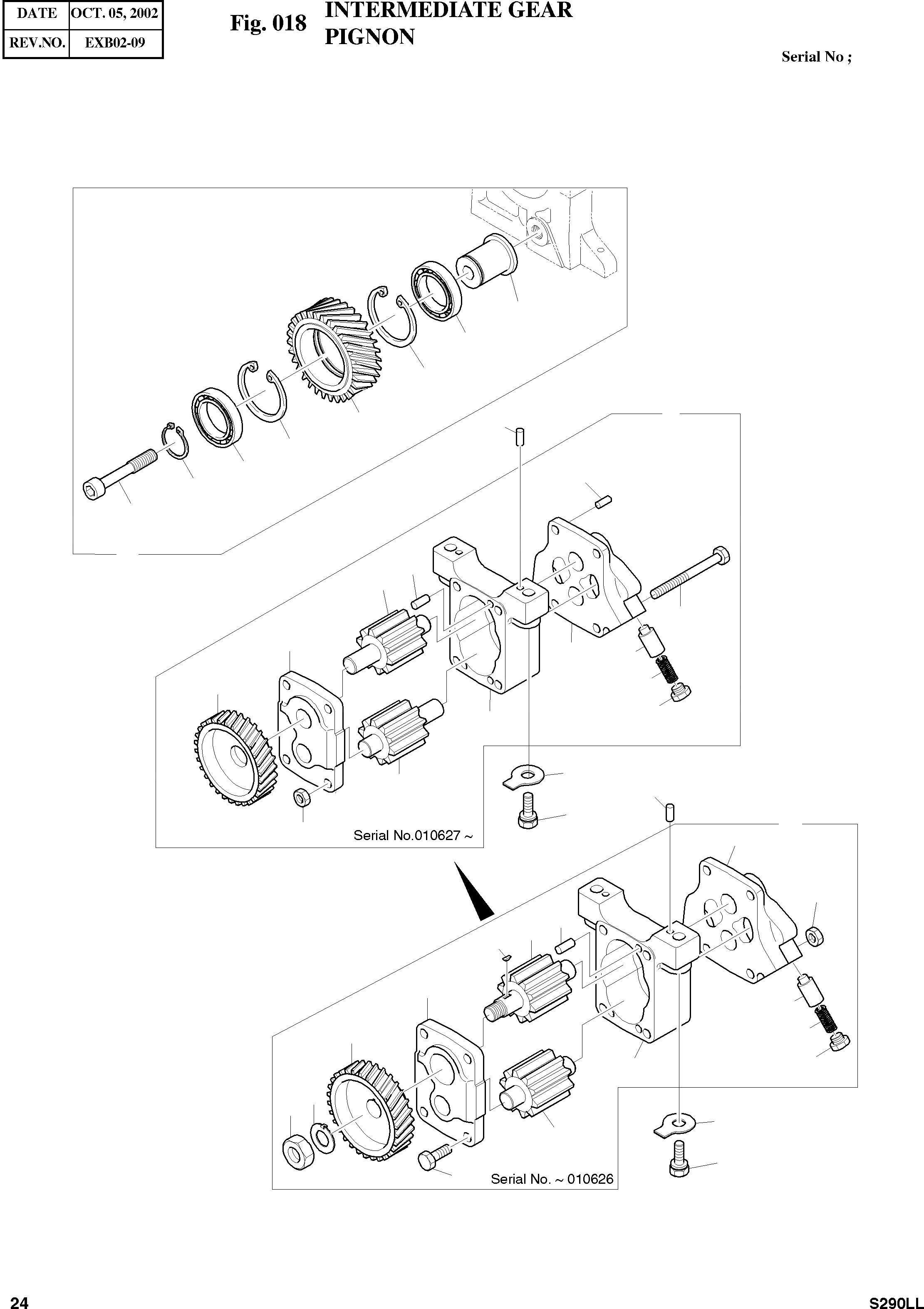 | DATE | OCT. 05, 2002 |
|---|---|
| REV.NO. | EXB02-09 |

Fig. 018 INTERMEDIATE GEAR
PIGNON

Serial No ;

Serial No.010627 ~

Serial No. ~ 010626

24

S290LL