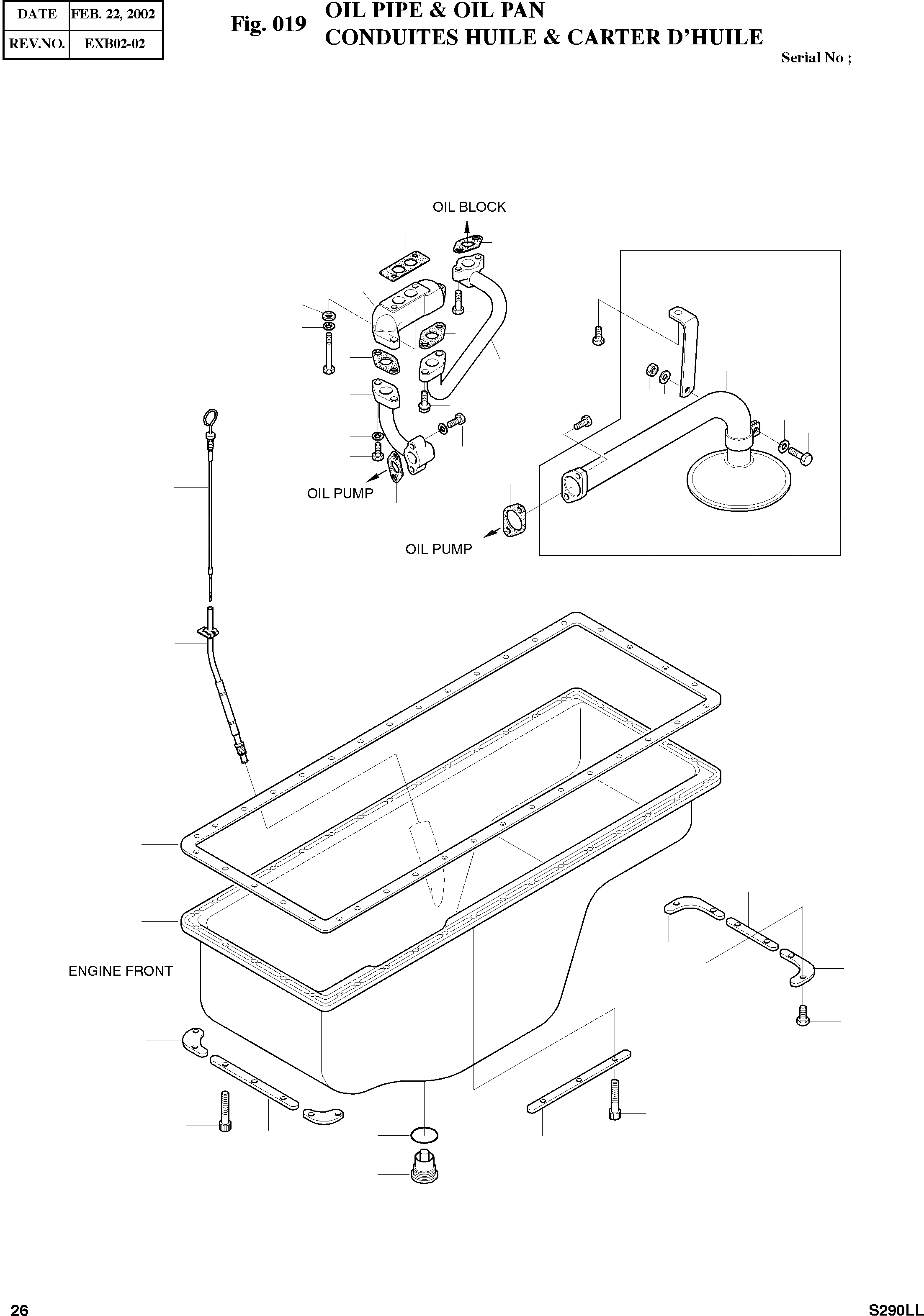 | DATE | FEB. 22, 2002 |
|---|---|
| REV.NO. | EXB02-02 |

Fig. 019 OIL PIPE & OIL PAN
CONDUITES HUILE & CARTER D'HUILE

Serial No ;

OIL BLOCK

OIL PUMP

OIL PUMP

ENGINE FRONT

26

S290LL