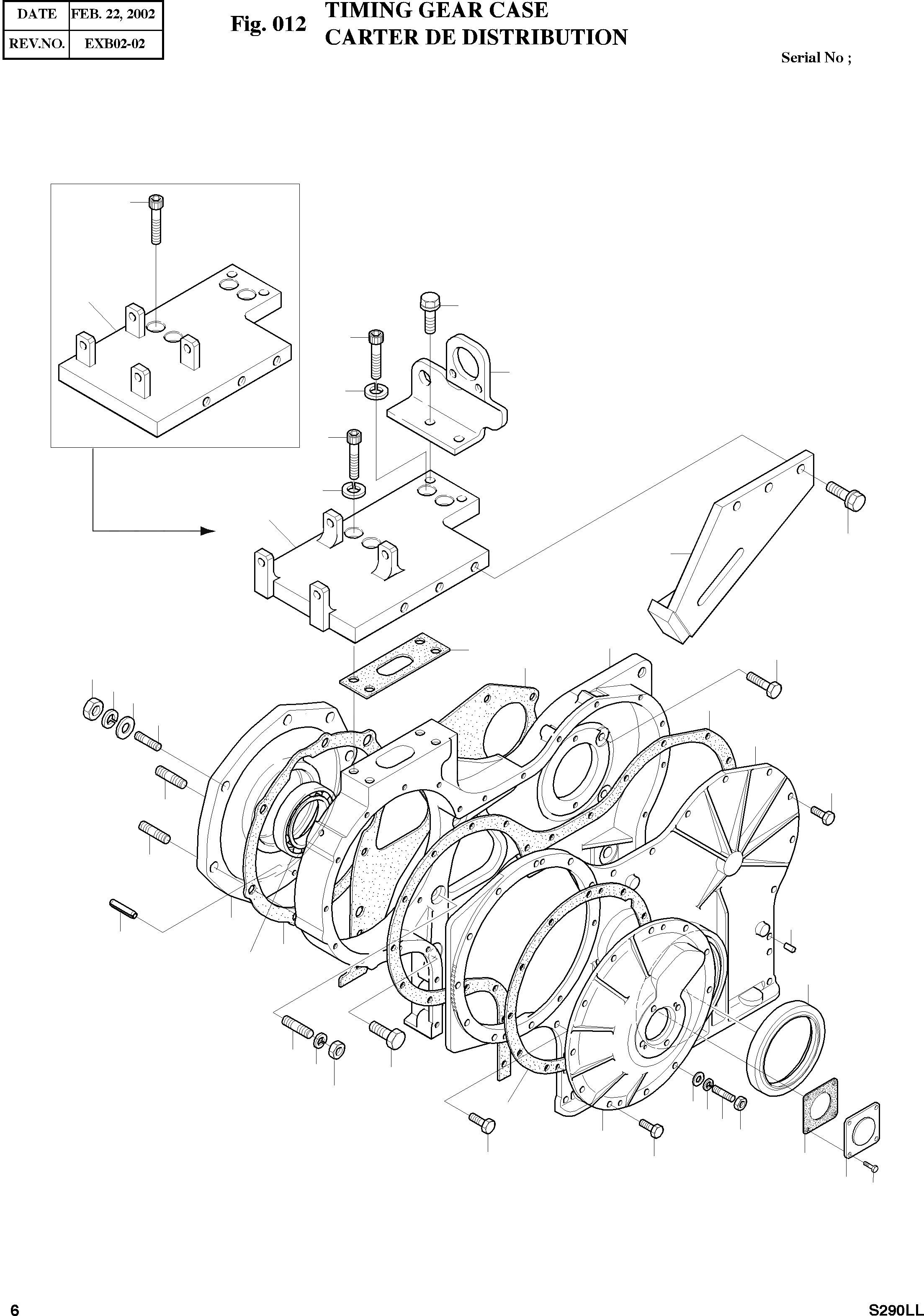 | DATE | FEB. 22, 2002 |
|---|---|
| REV.NO. | EXB02-02 |

Fig. 012 TIMING GEAR CASE
CARTER DE DISTRIBUTION

Serial No ;

6

S290LL