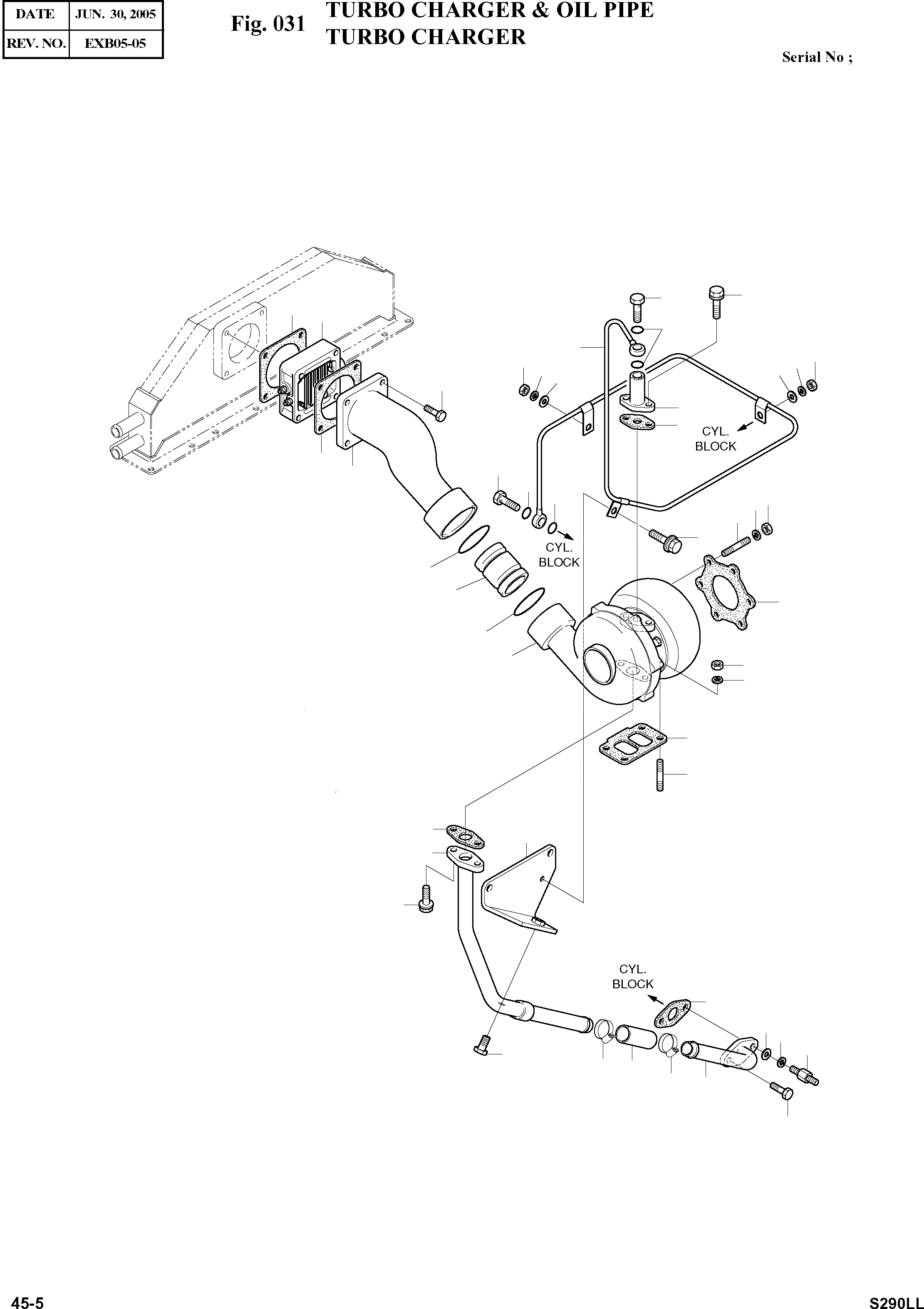 | DATE | JUN. 30, 2005 |
|---|---|
| REV. NO. | EXB05-05 |

Fig. 031 TURBO CHARGER & OIL PIPE
TURBO CHARGER

Serial No ;

CYL. BLOCK

CYL. BLOCK

CYL. BLOCK

45-5

S290LL