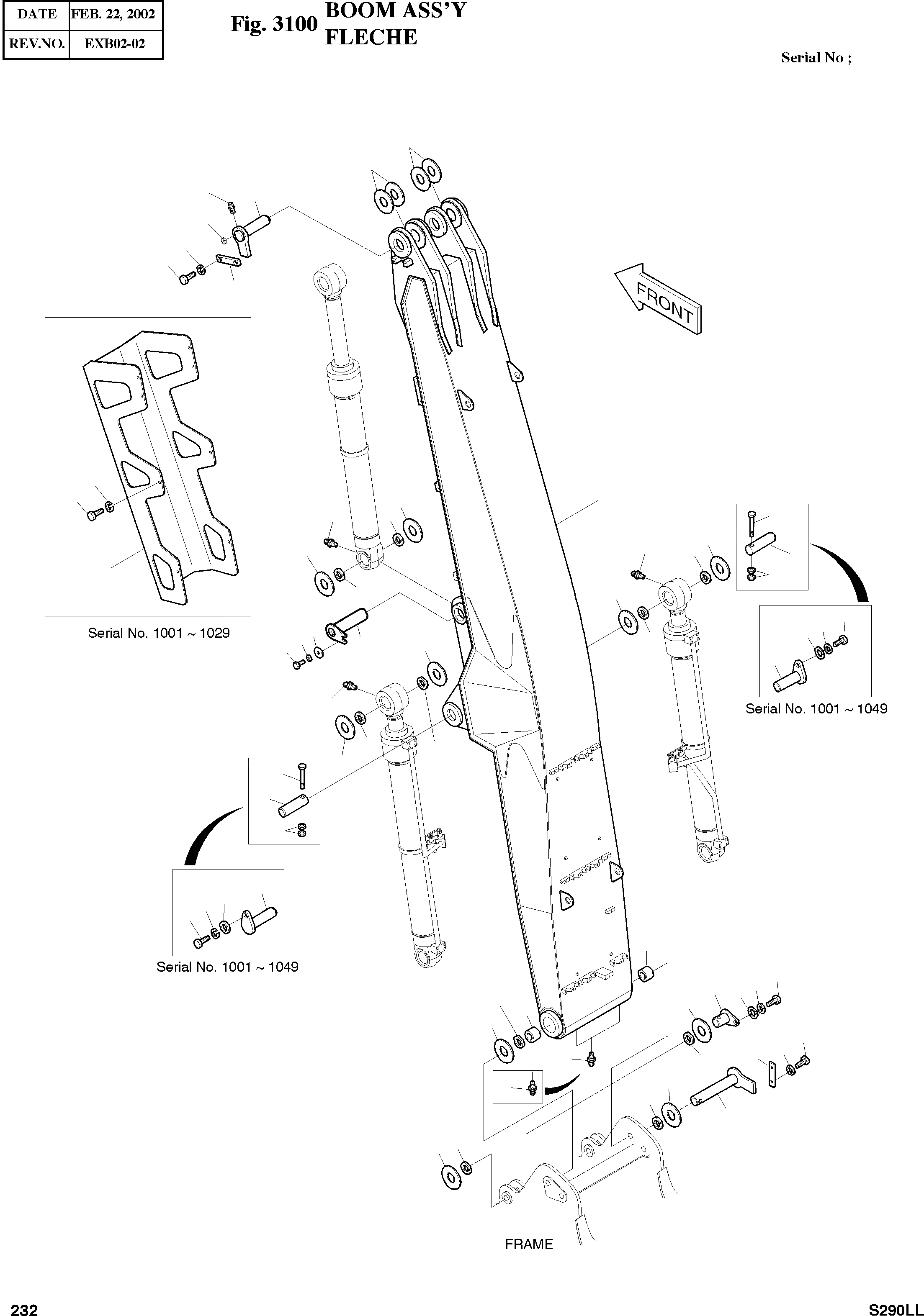 | DATE | FEB. 22, 2002 |
|---|---|
| REV.NO. | EXB02-02 |

Fig. 3100 BOOM ASS'Y
FLECHE

Serial No ;

FRONT

Serial No. 1001 ~ 1029

Serial No. 1001 ~ 1049

Serial No. 1001 ~ 1049

FRAME

232

S290LL