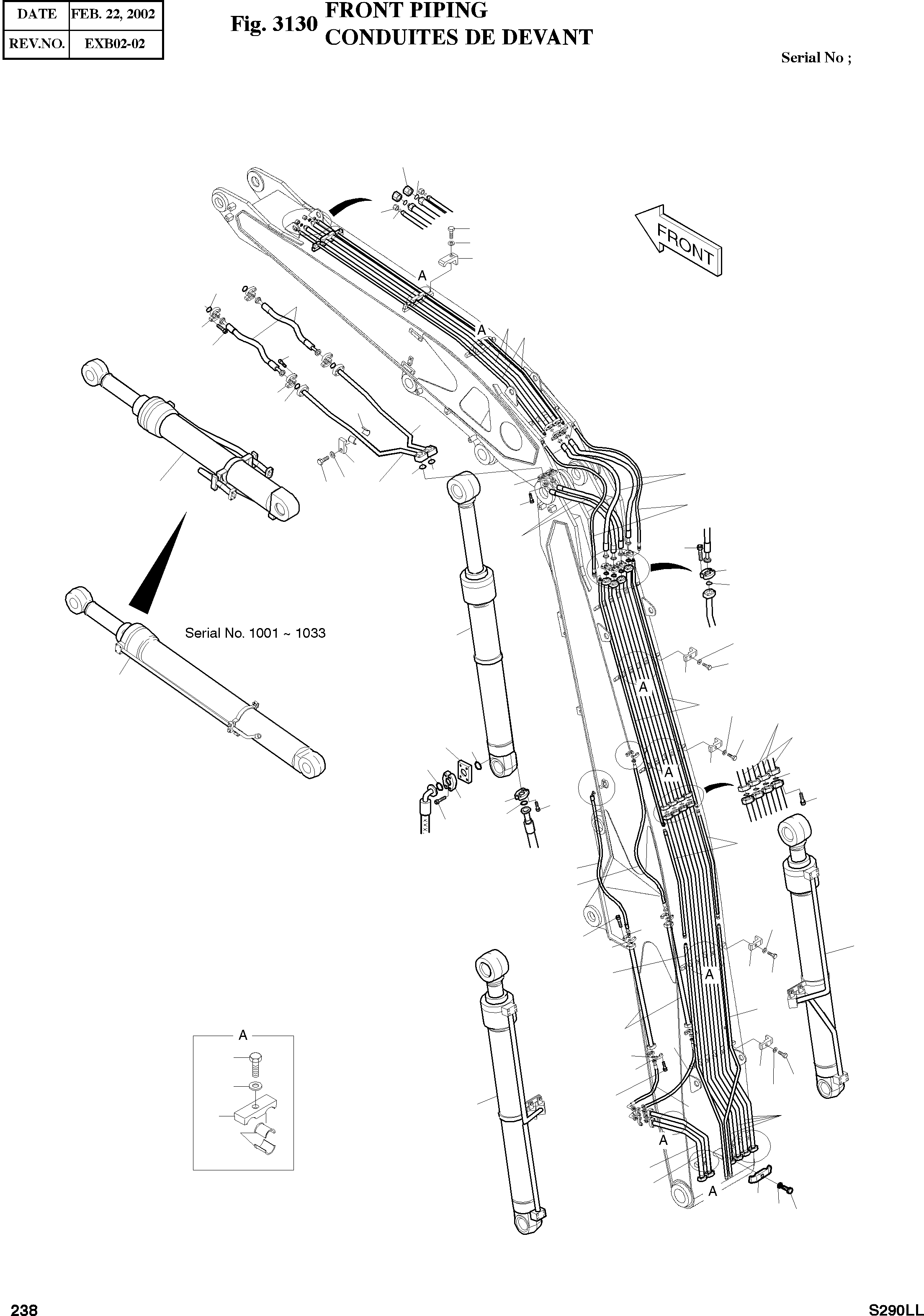 | DATE | FEB. 22, 2002 |
|---|---|
| REV.NO. | EXB02-02 |

Fig. 3130 FRONT PIPING
CONDUITES DE DEVANT

Serial No ;

FRONT

A

A

Serial No. 1001 ~ 1033

A

A

A

A

A

A

238

S290LL