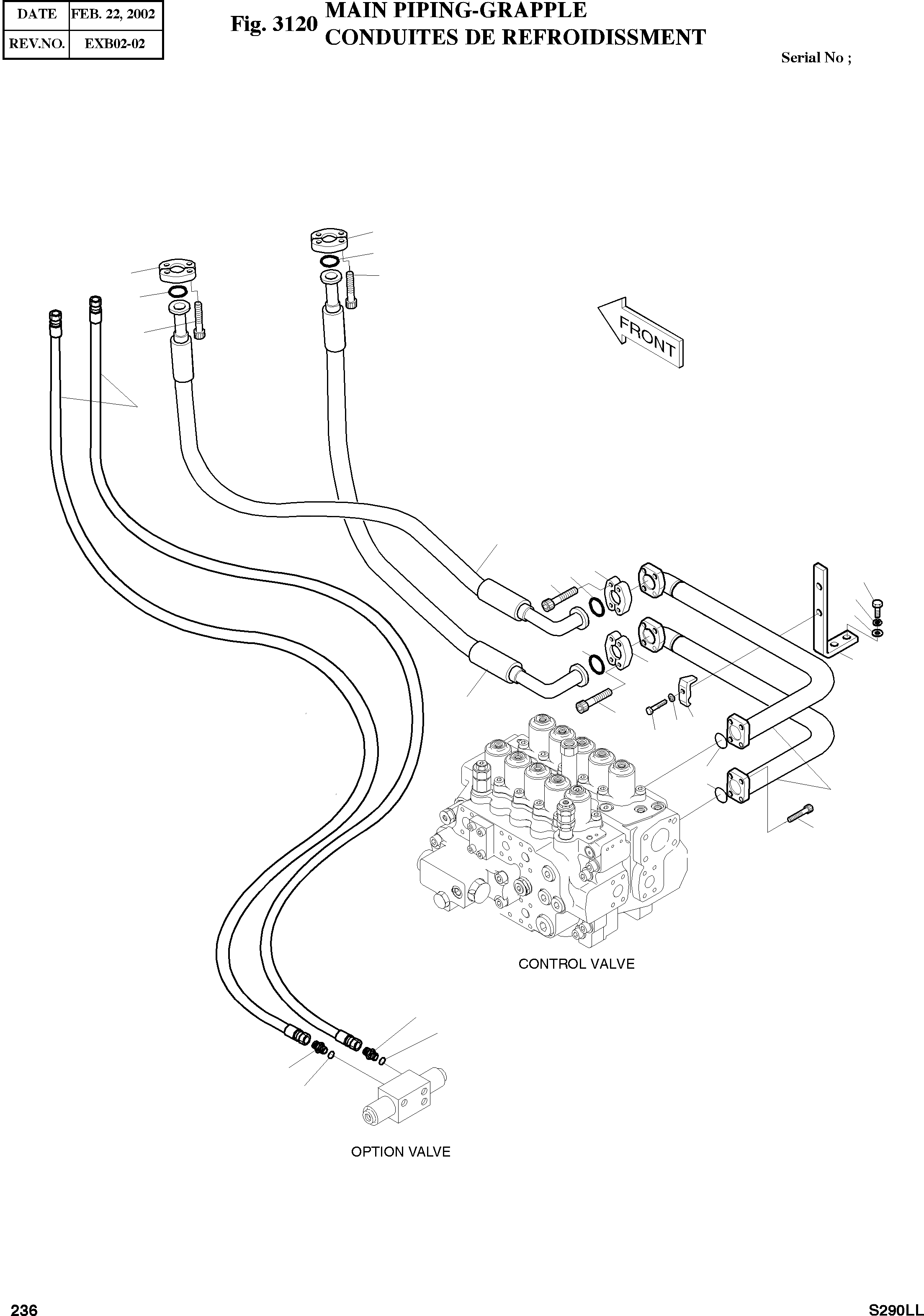 | DATE | FEB. 22, 2002 |
|---|---|
| REV.NO. | EXB02-02 |

Fig. 3120 MAIN PIPING-GRAPPLE
CONDUITES DE REFROIDISSMENT

Serial No ;

FRONT

CONTROL VALVE

OPTION VALVE

236

S290LL