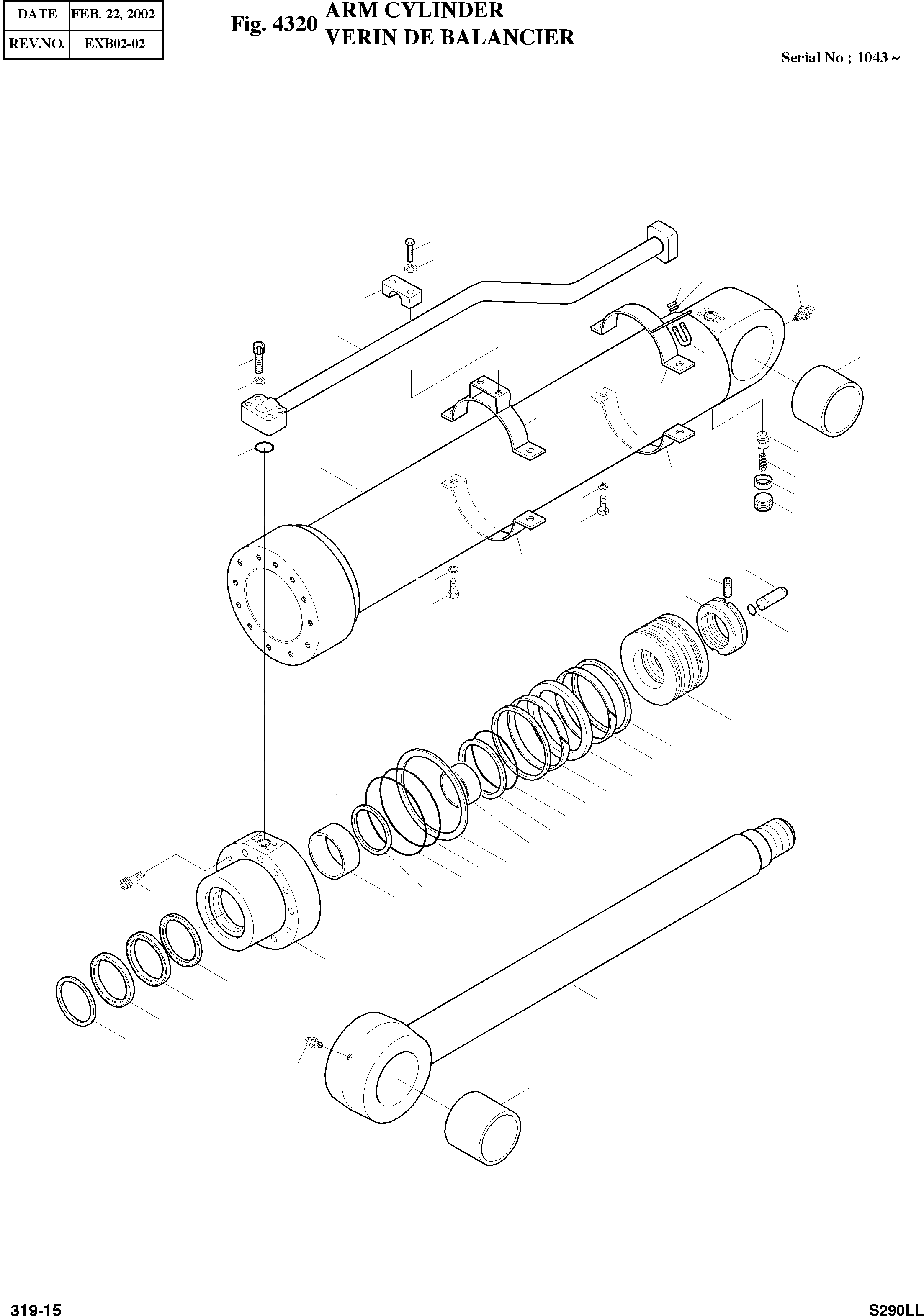 | DATE | FEB. 22, 2002 |
|---|---|
| REV.NO. | EXB02-02 |

Fig. 4320 ARM CYLINDER
VERIN DE BALANCIER

Serial No ; 1043 ~

319-15

S290LL