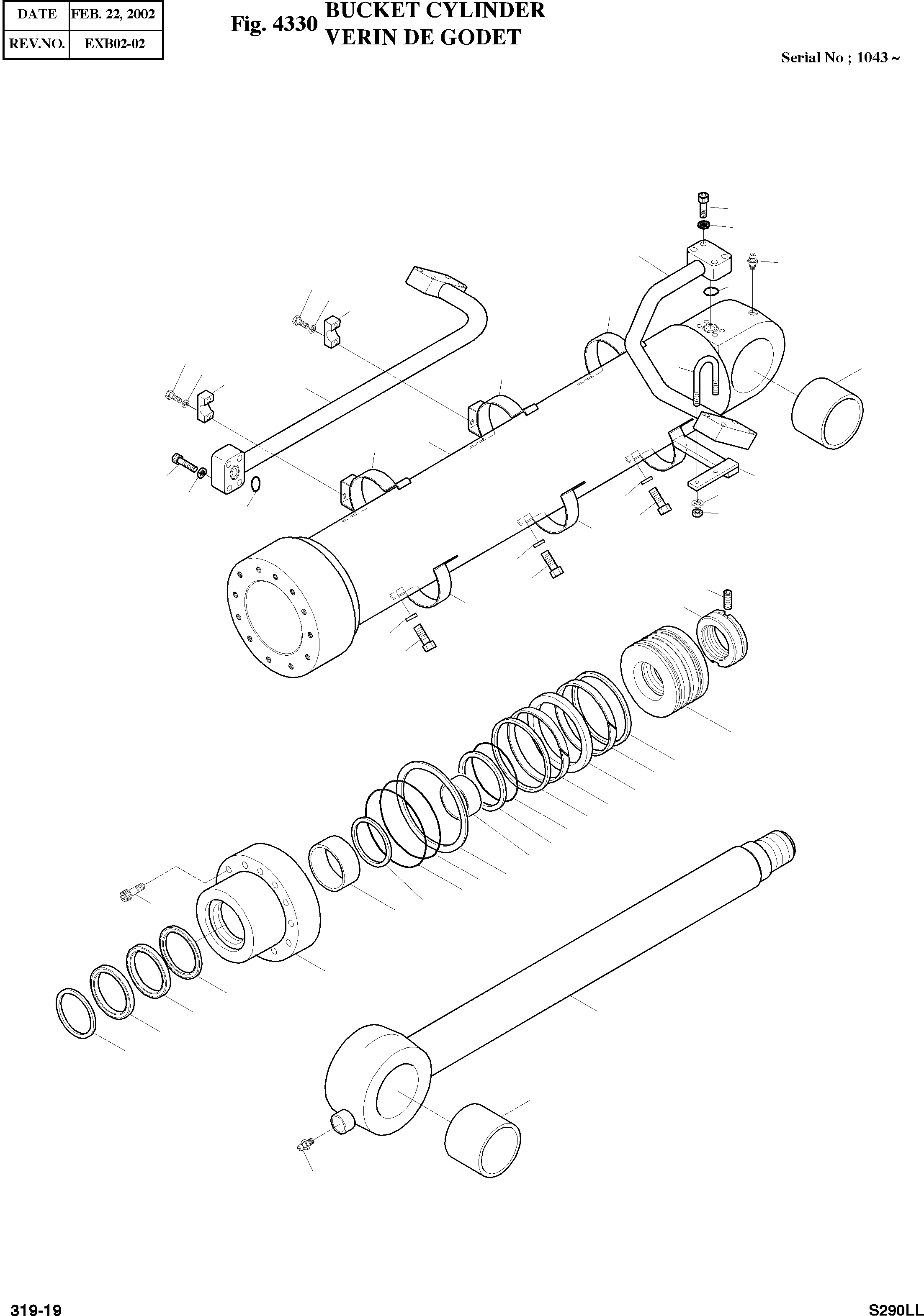 | DATE | FEB. 22, 2002 |
|---|---|
| REV.NO. | EXB02-02 |

Fig. 4330 BUCKET CYLINDER
VERIN DE GODET

Serial No ; 1043 ~

319-19

S290LL