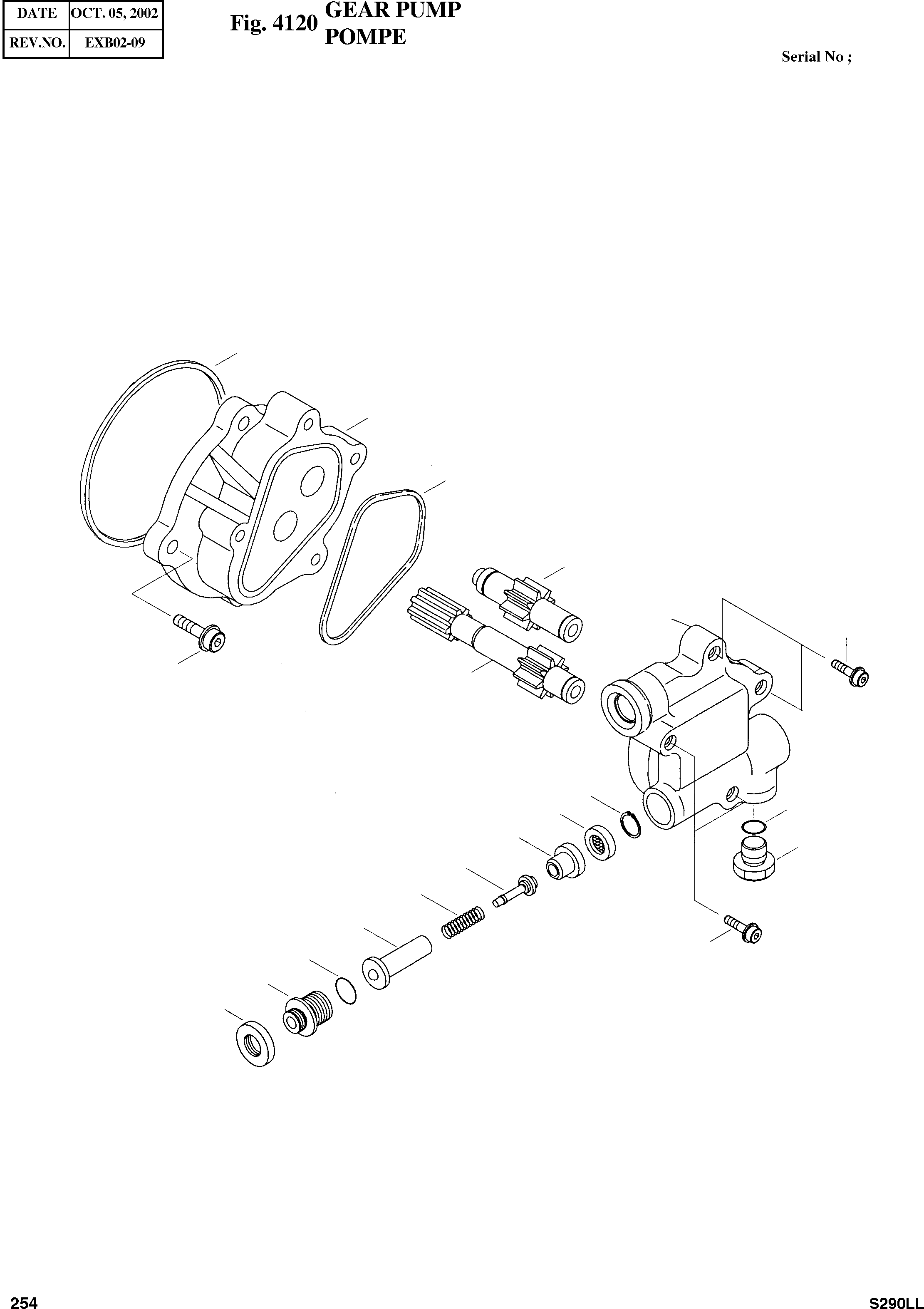 | DATE | OCT. 05, 2002 |
|---|---|
| REV.NO. | EXB02-09 |

Fig. 4120 GEAR PUMP
POMPE

Serial No ;

254

S290LL