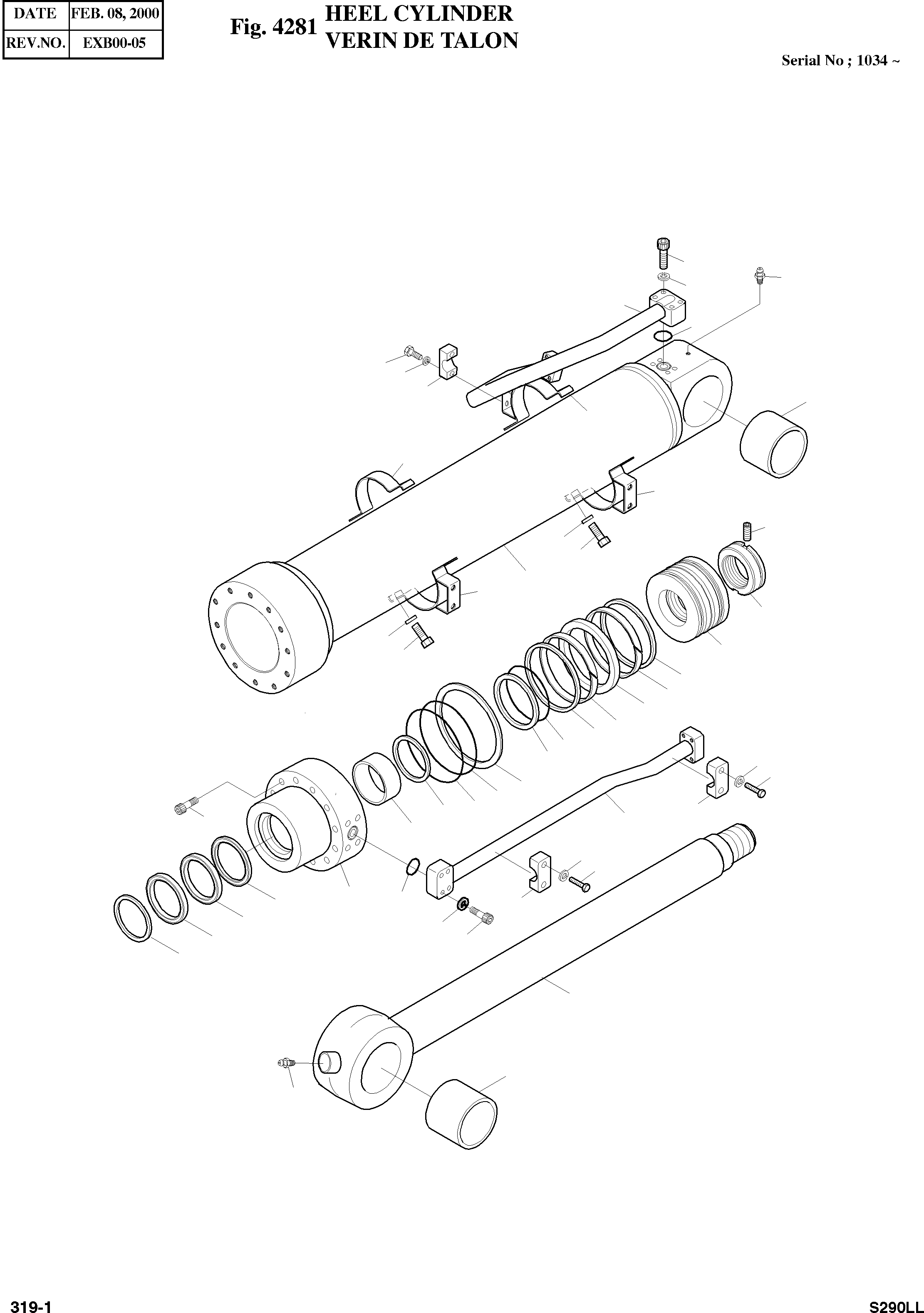 | DATE | FEB. 08, 2000 |
|---|---|
| REV.NO. | EXB00-05 |

Fig. 4281 HEEL CYLINDER
VERIN DE TALON

Serial No ; 1034 ~

319-1

S290LL