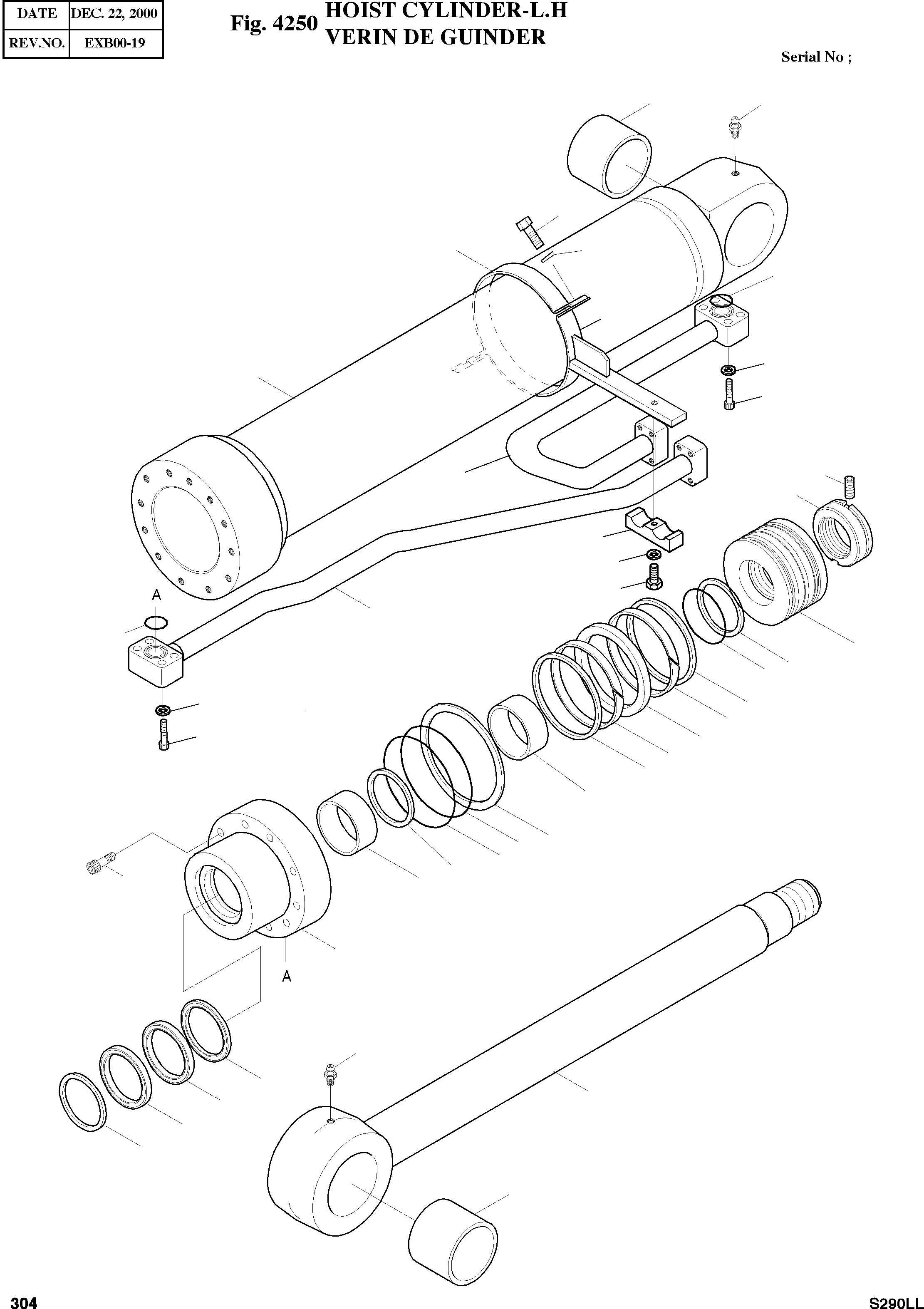 | DATE | DEC. 22, 2000 |
|---|---|
| REV.NO. | EXB00-19 |

Fig. 4250 HOIST CYLINDER-L.H
VERIN DE GUINDER

Serial No ;

A

A

304

S290LL