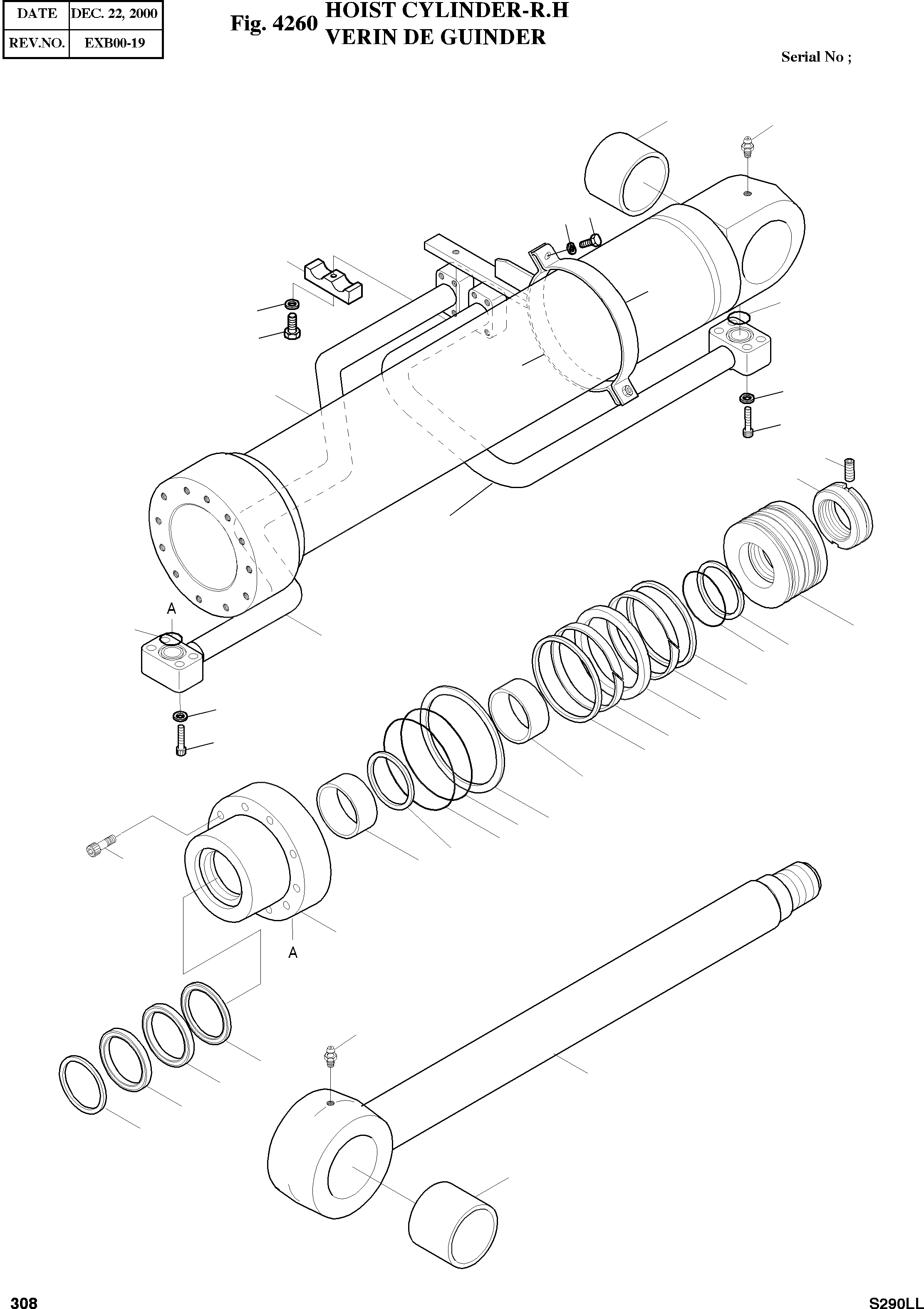 | DATE | DEC. 22, 2000 |
|---|---|
| REV.NO. | EXB00-19 |

Fig. 4260 HOIST CYLINDER-R.H
VERIN DE GUINDER

Serial No ;

A

A

308

S290LL