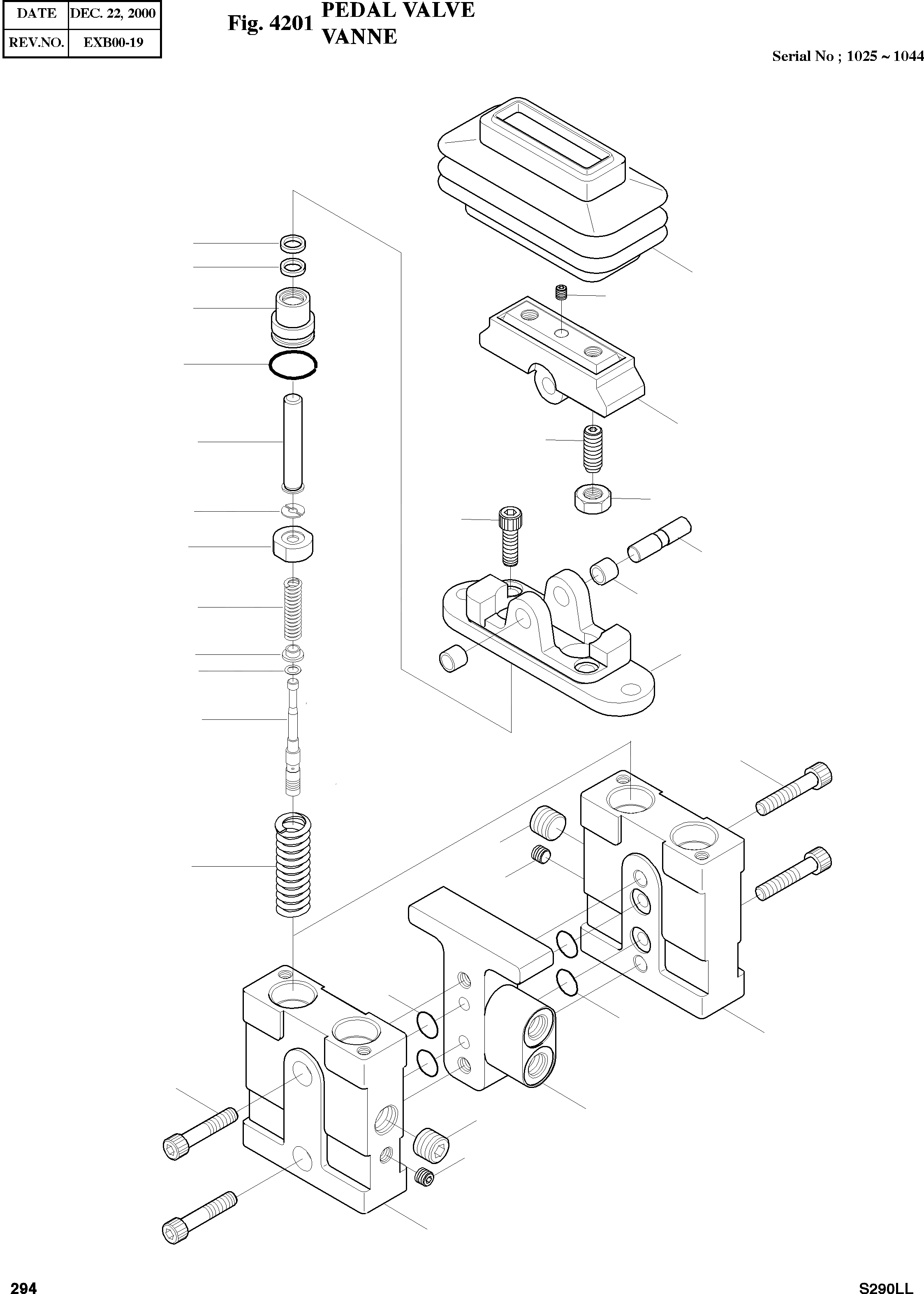 | DATE | DEC. 22, 2000 |
|---|---|
| REV.NO. | EXB00-19 |

Fig. 4201 PEDAL VALVE
VANNE

Serial No ; 1025 ~ 1044

294

S290LL