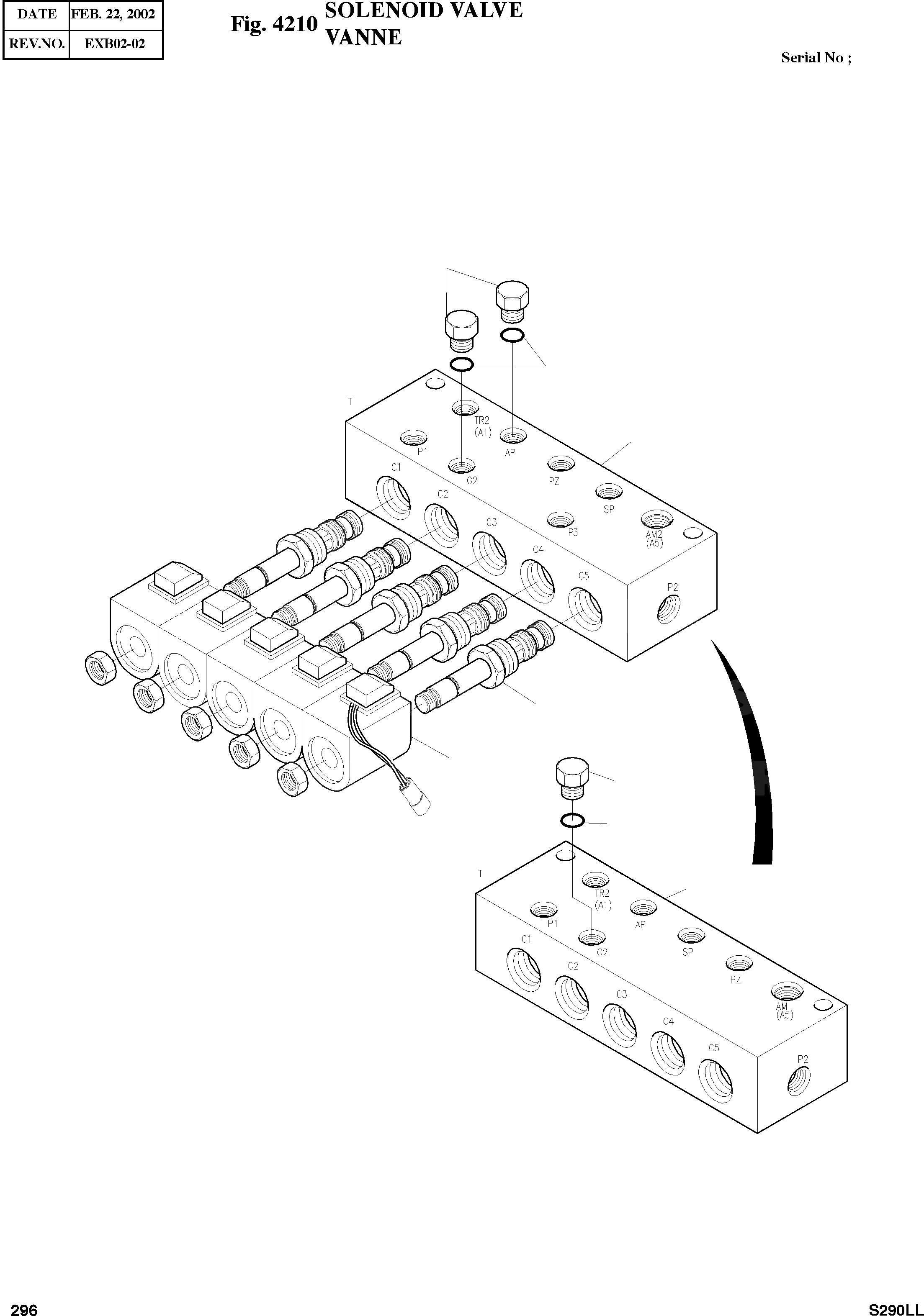 | DATE | FEB. 22, 2002 |
|---|---|
| REV.NO. | EXB02-02 |

Fig. 4210 SOLENOID VALVE
VANNE

Serial No ;

T
TR2
(A1)
P1
AP
G2
PZ
SP
P3
AM2
(A5)
C1
C2
C3
C4
C5
P2

T
TR2
(A1)
P1
AP
G2
SP
PZ
AM
(A5)
C1
C2
C3
C4
C5
P2

296

S290LL