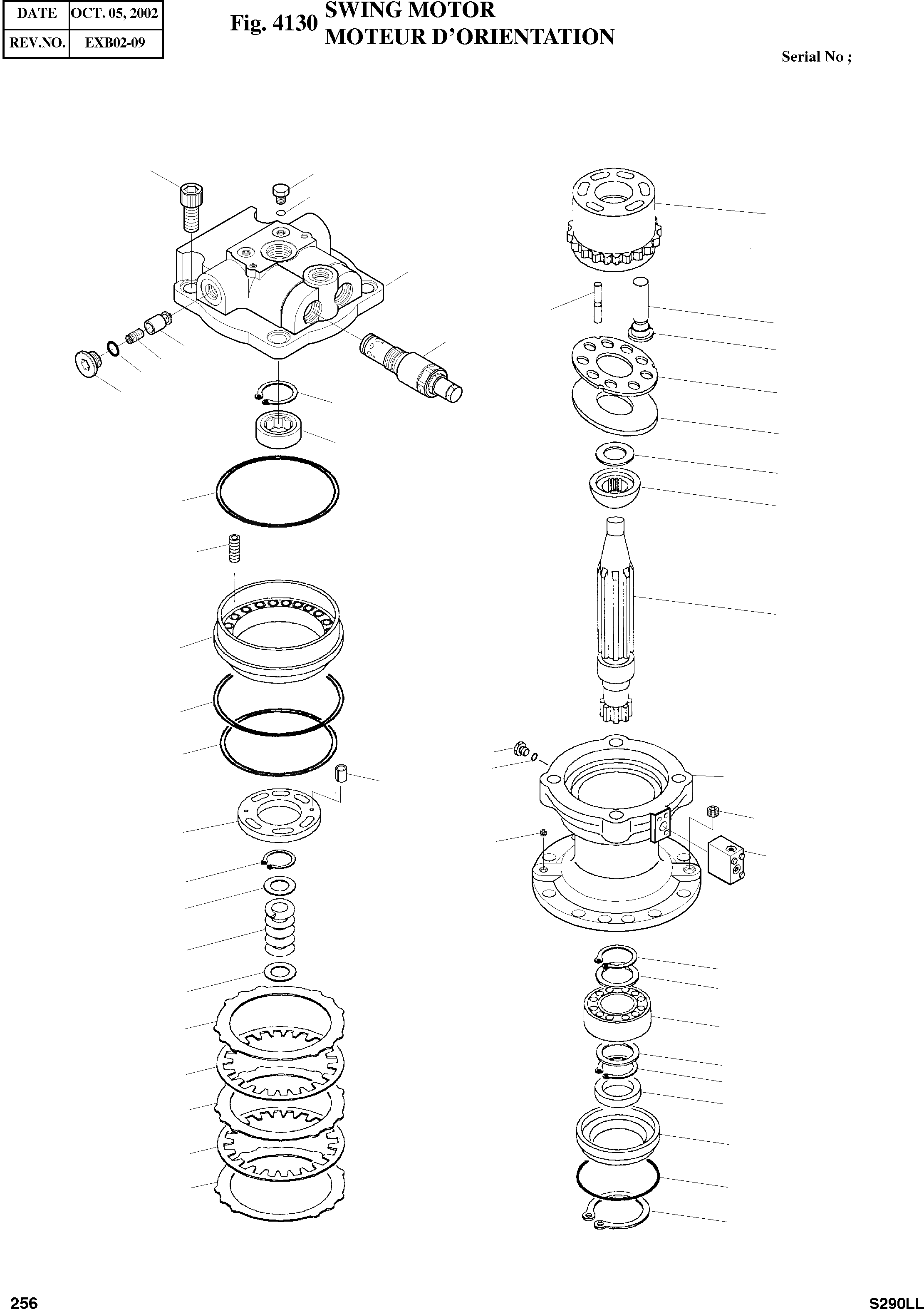 | DATE | OCT. 05, 2002 |
|---|---|
| REV.NO. | EXB02-09 |

Fig. 4130 SWING MOTOR
MOTEUR D'ORIENTATION

Serial No ;

256

S290LL