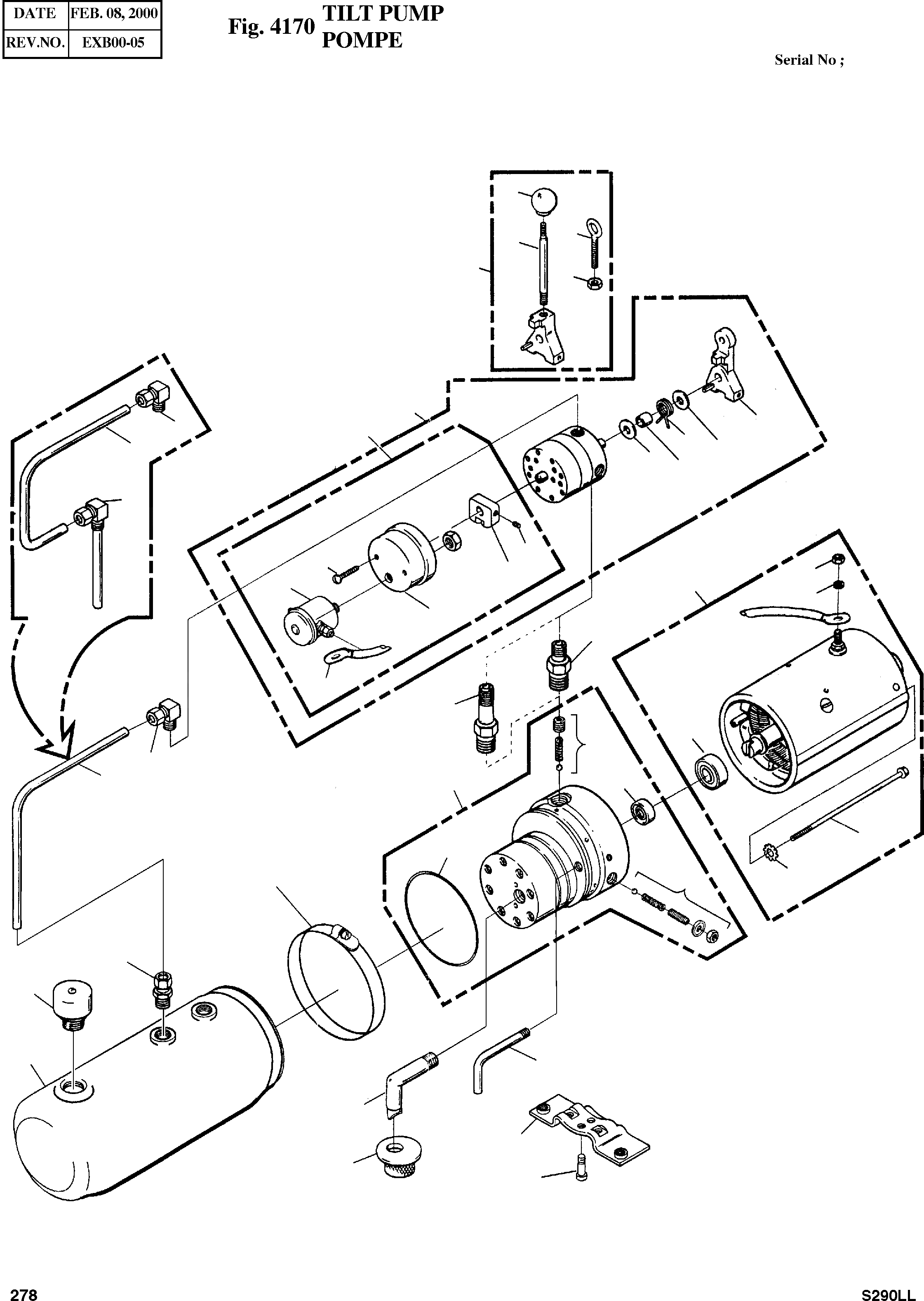 | DATE | FEB. 08, 2000 |
|---|---|
| REV.NO. | EXB00-05 |

Fig. 4170 TILT PUMP
POMPE

Serial No ;

278

S290LL