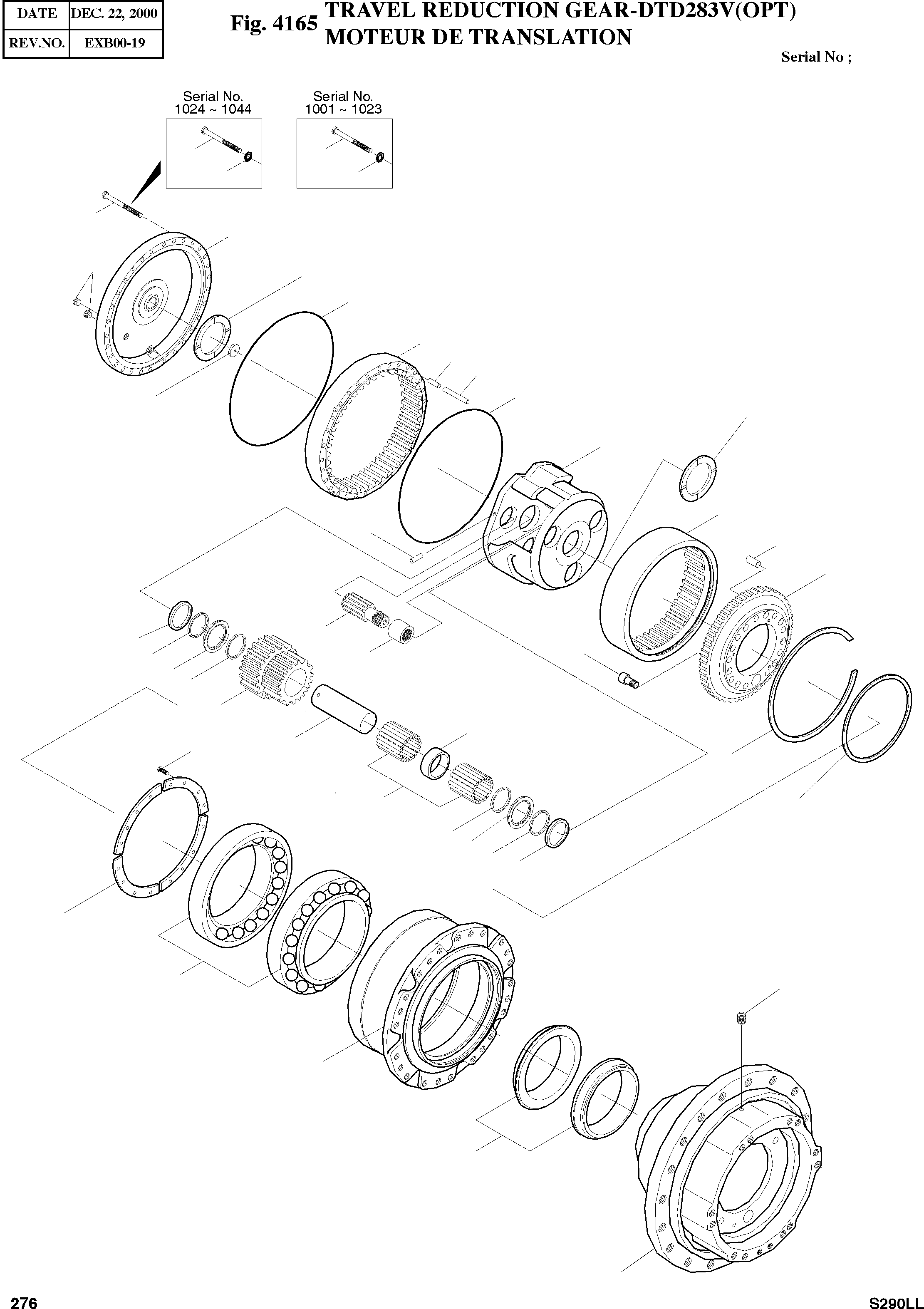 | DATE | DEC. 22, 2000 |
|---|---|
| REV.NO. | EXB00-19 |

Fig. 4165 TRAVEL REDUCTION GEAR-DTD283V(OPT)
MOTEUR DE TRANSLATION

Serial No ;

Serial No.
1024 ~ 1044

Serial No.
1001 ~ 1023

276

S290LL