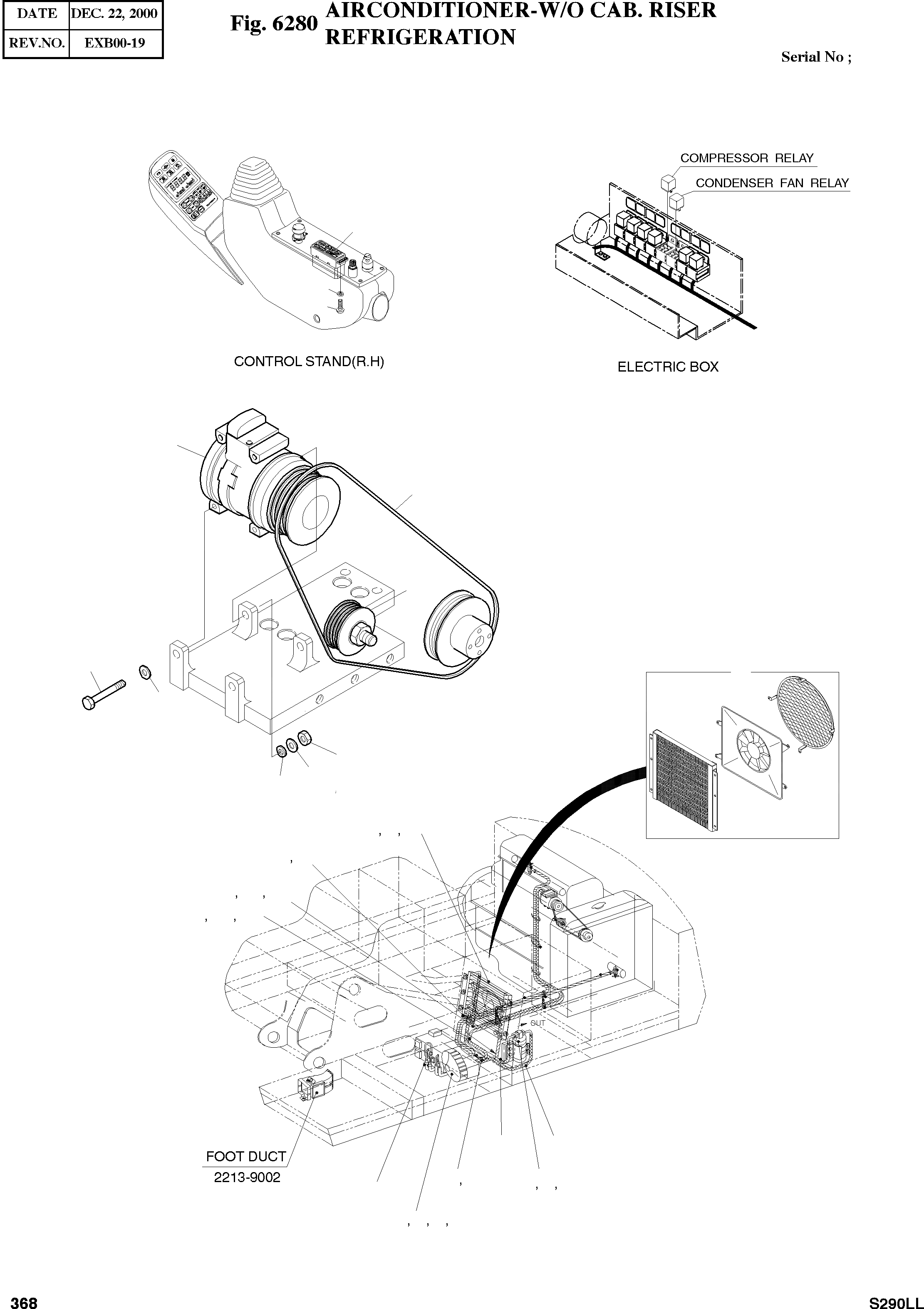 | DATE | DEC. 22, 2000 |
|---|---|
| REV.NO. | EXB00-19 |

Fig. 6280 AIRCONDITIONER-W/O CAB. RISER REFRIGERATION

Serial No ;

COMPRESSOR RELAY

CONDENSER FAN RELAY

CONTROL STAND(R.H)

ELECTRIC BOX

OUT

FOOT DUCT
2213-9002

368

S290LL