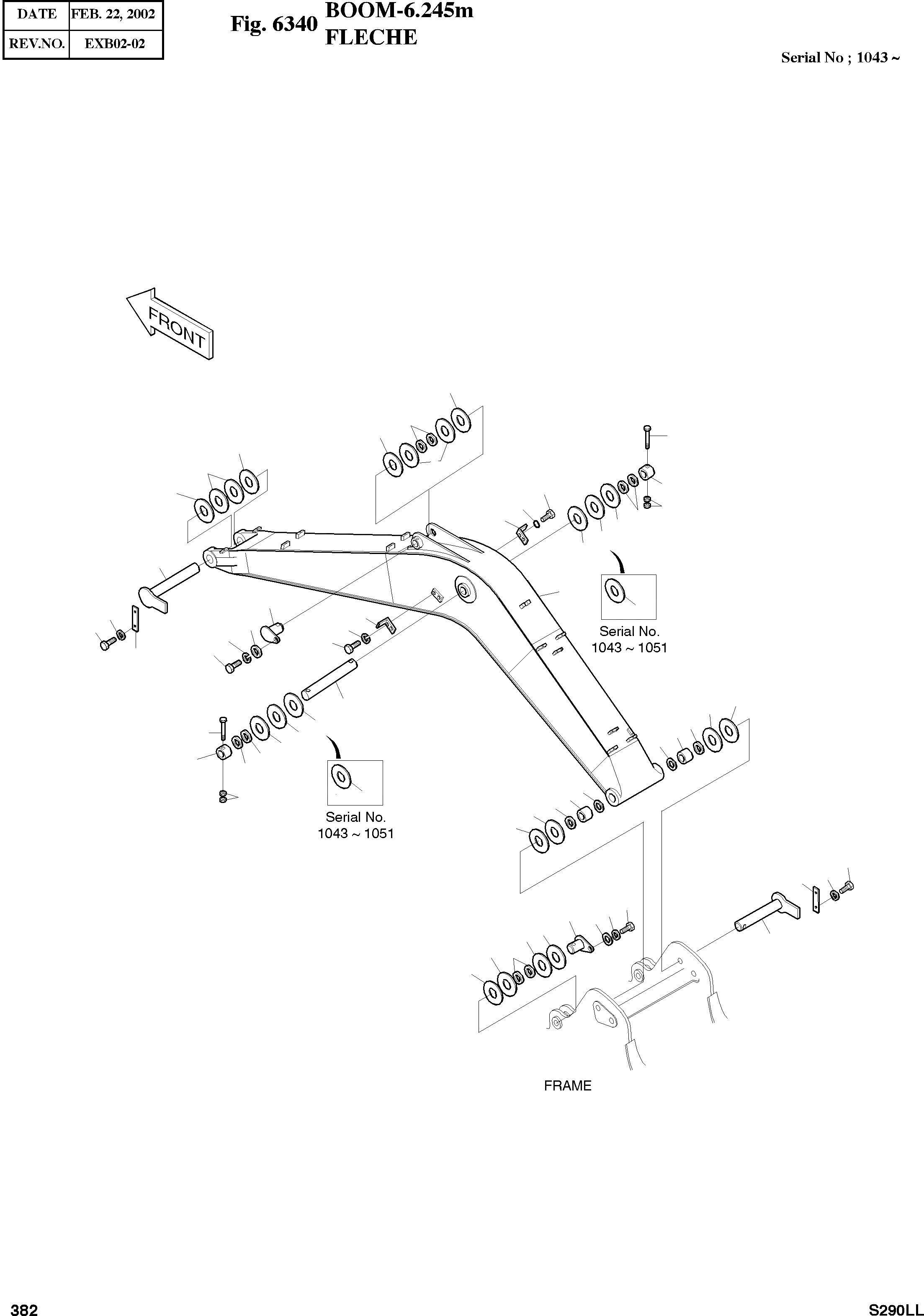 | DATE | FEB. 22, 2002 |
|---|---|
| REV.NO. | EXB02-02 |

Fig. 6340 BOOM-6.245m
FLECHE

Serial No ; 1043 ~

FRONT

Serial No.
1043 ~ 1051

Serial No.
1043 ~ 1051

FRAME

382

S290LL