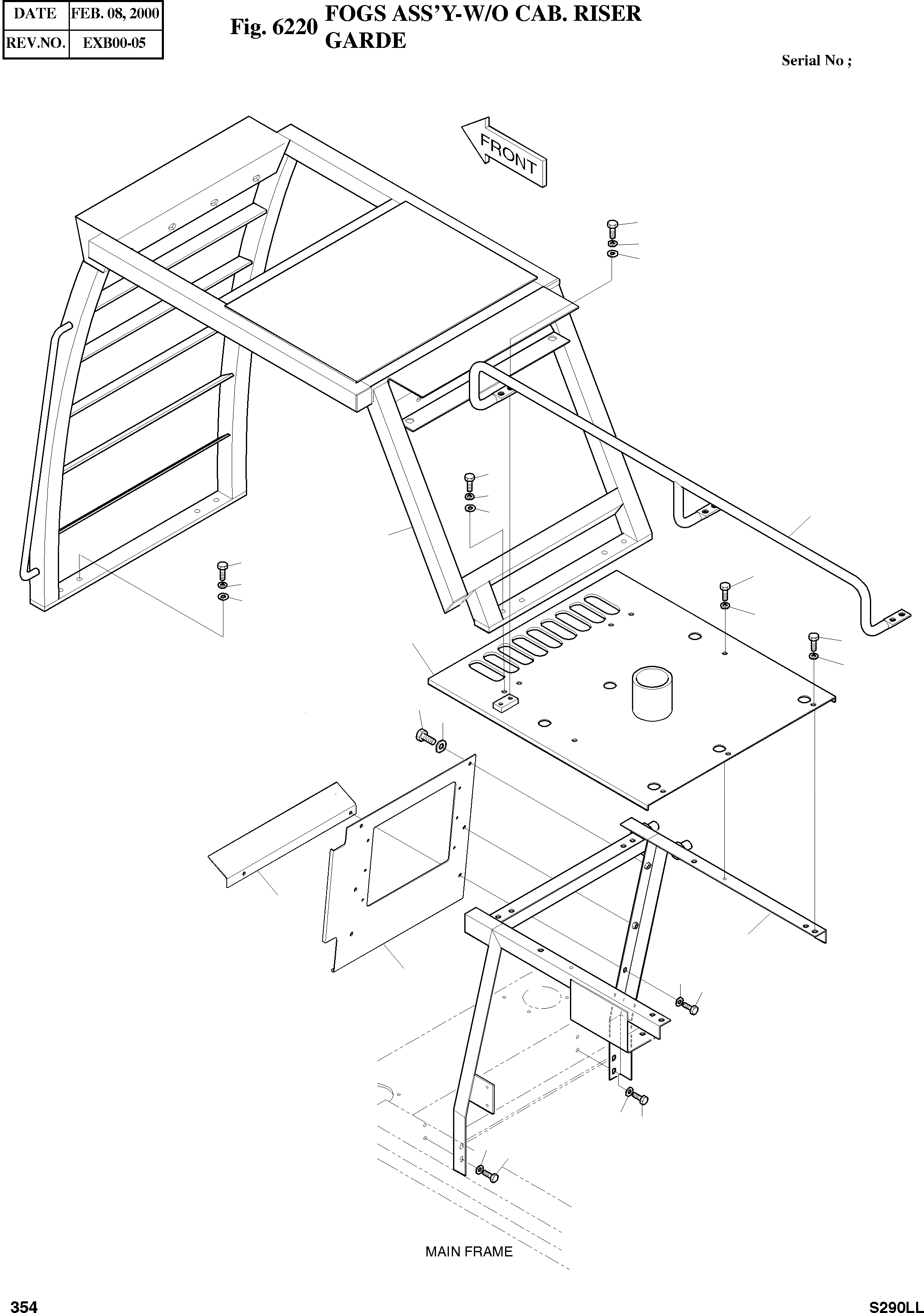 | DATE | FEB. 08, 2000 |
|---|---|
| REV.NO. | EXB00-05 |

Fig. 6220 FOGS ASS'Y-W/O CAB. RISER GARDE

Serial No ;

FRONT

MAIN FRAME

354

S290LL