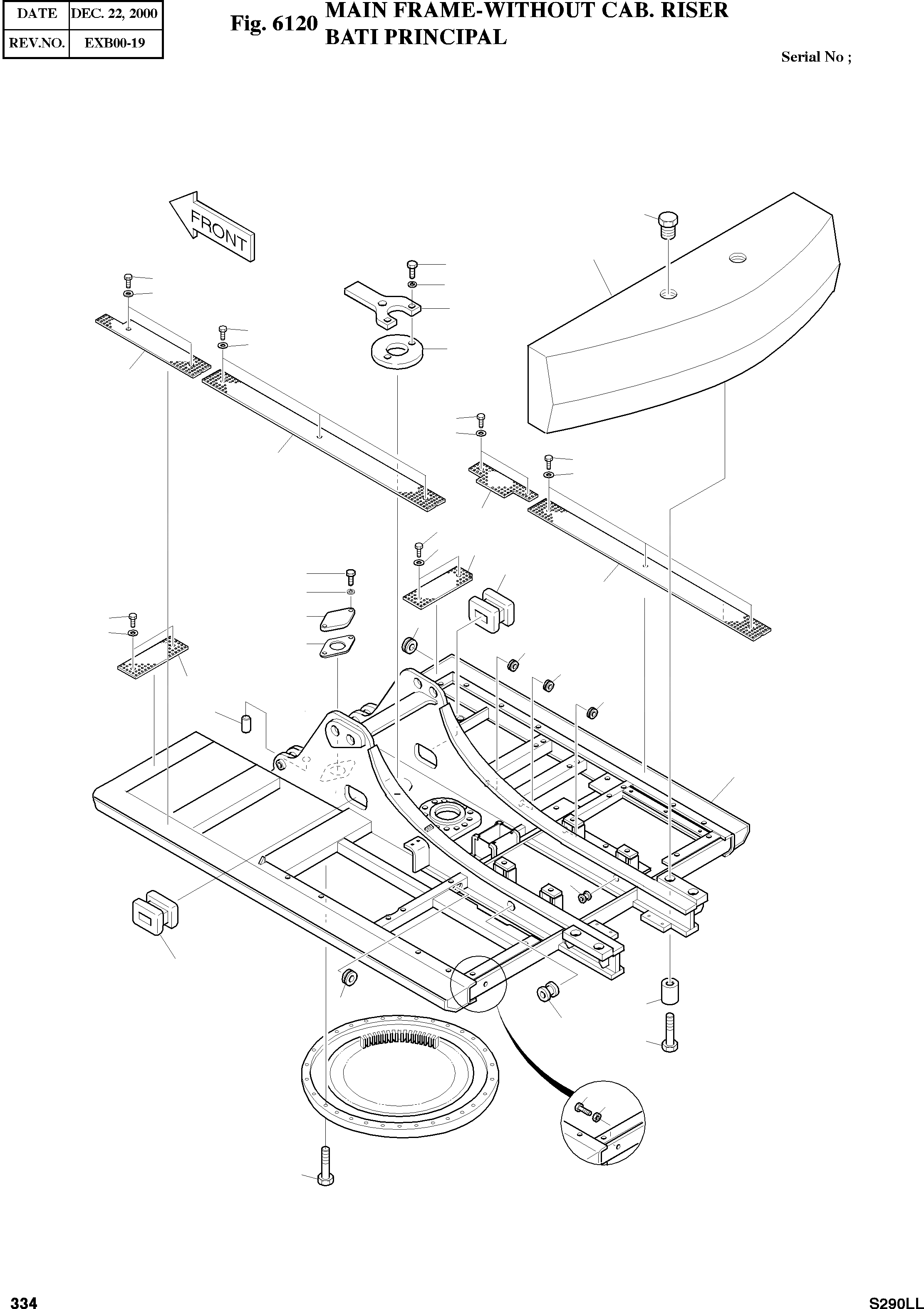 | DATE | DEC. 22, 2000 |
|---|---|
| REV.NO. | EXB00-19 |

Fig. 6120 MAIN FRAME-WITHOUT CAB. RISER
BATI PRINCIPAL

Serial No ;

FRONT

334

S290LL