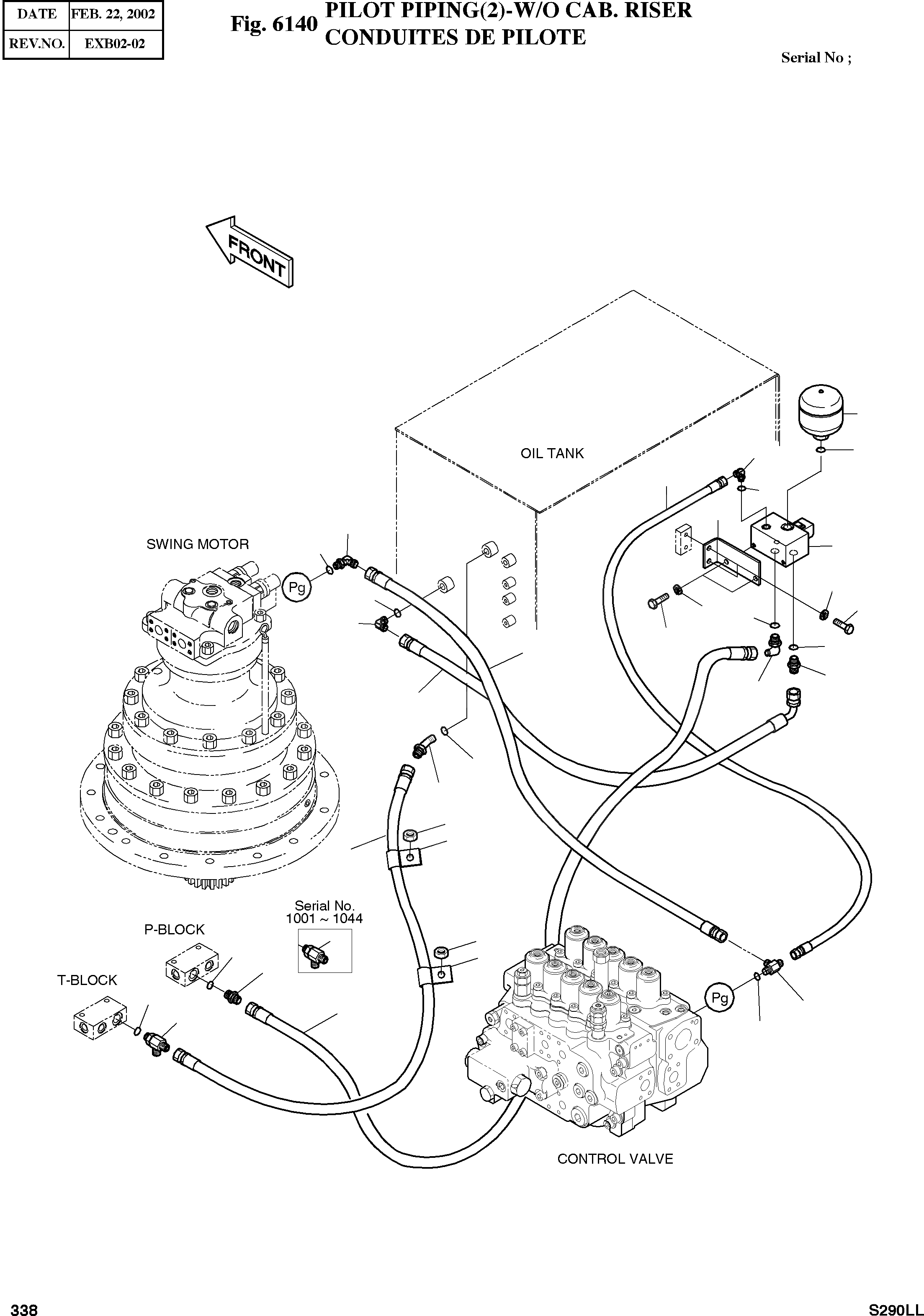 | DATE | FEB. 22, 2002 |
|---|---|
| REV.NO. | EXB02-02 |

Fig. 6140 PILOT PIPING(2)-W/O CAB. RISER
CONDUITES DE PILOTE

Serial No ;

FRONT

OIL TANK

SWING MOTOR

Pg

Serial No.
1001 ~ 1044

P-BLOCK

T-BLOCK

Pg

CONTROL VALVE

338

S290LL