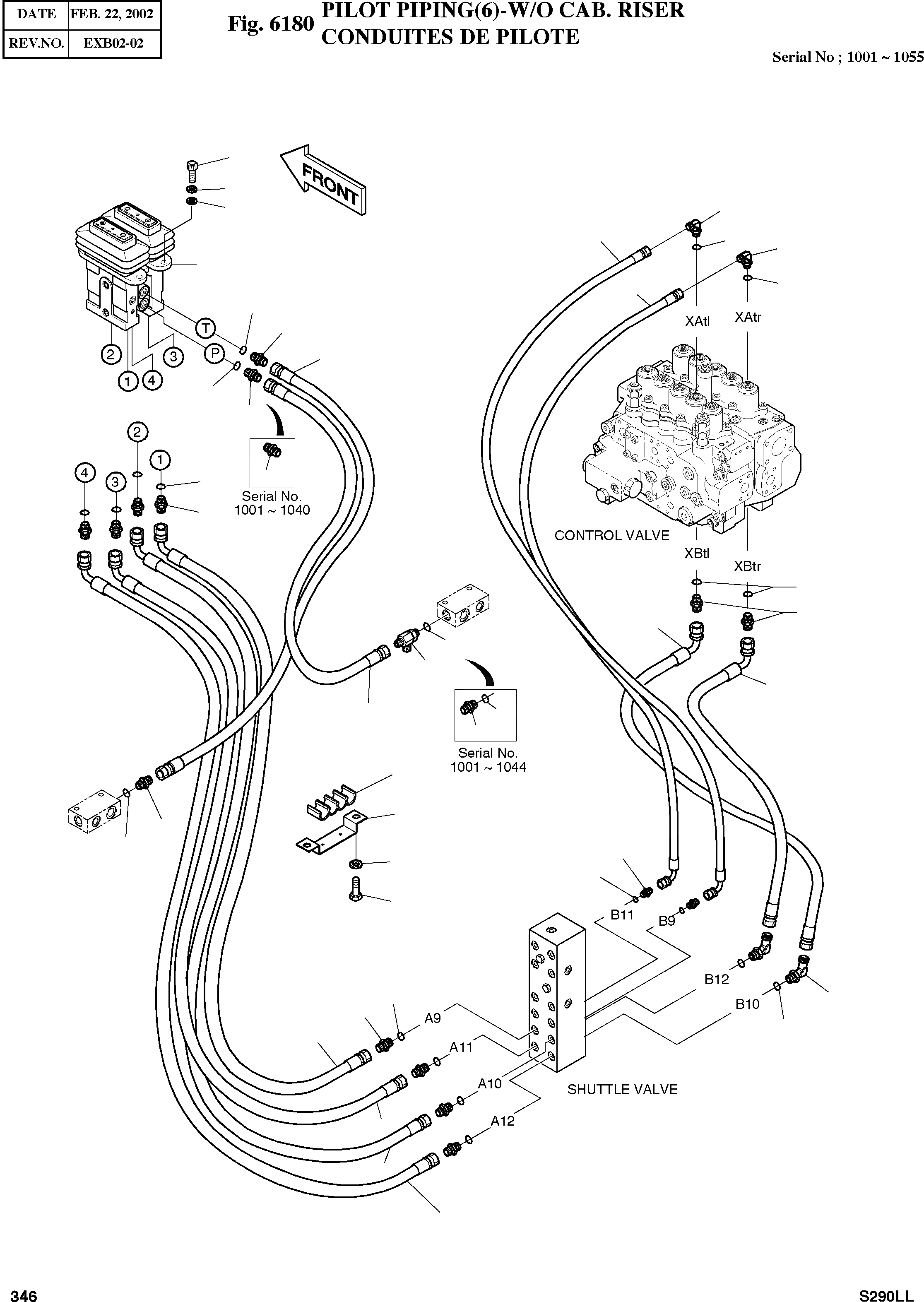 | DATE | FEB. 22, 2002 |
|---|---|
| REV.NO. | EXB02-02 |

Fig. 6180 PILOT PIPING(6)-W/O CAB. RISER
CONDUITES DE PILOTE

Serial No ; 1001 ~ 1055

FRONT

T
P
2
3
1
4

2
1
4
3

Serial No.
1001 ~ 1040

XAtl
XAtr

CONTROL VALVE

XBtl
XBtr

Serial No.
1001 ~ 1044

B11
B9
B12
B10

A9
A11
A10
A12

SHUTTLE VALVE

346

S290LL