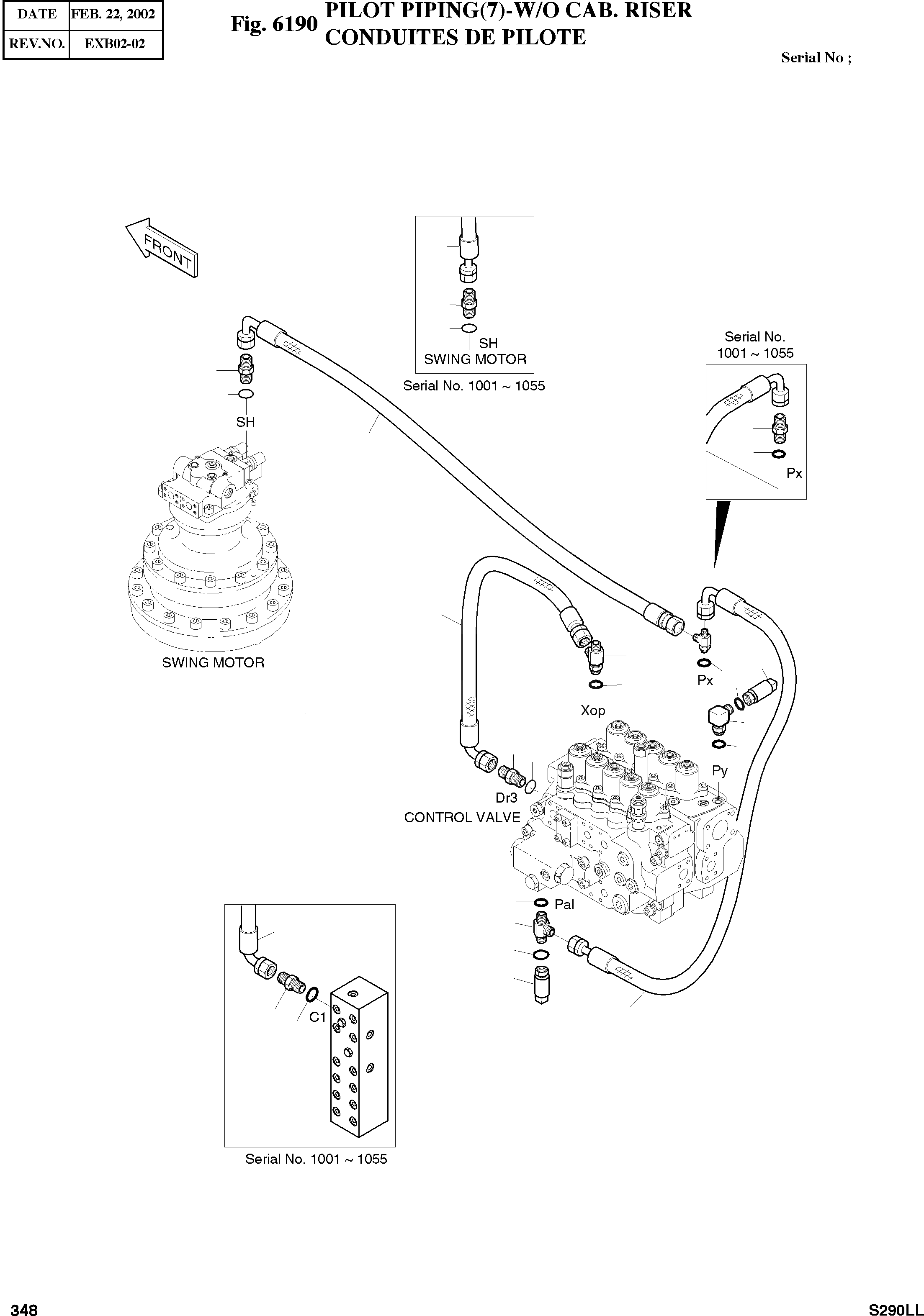 | DATE | FEB. 22, 2002 |
|---|---|
| REV.NO. | EXB02-02 |

Fig. 6190 PILOT PIPING(7)-W/O CAB. RISER
CONDUITES DE PILOTE

Serial No ;

FRONT

SH
SWING MOTOR
Serial No. 1001 ~ 1055

Serial No.
1001 ~ 1055

Px

SH

SWING MOTOR

Px

Xop

Py

Dr3
CONTROL VALVE

Pal

C1

Serial No. 1001 ~ 1055

348

S290LL