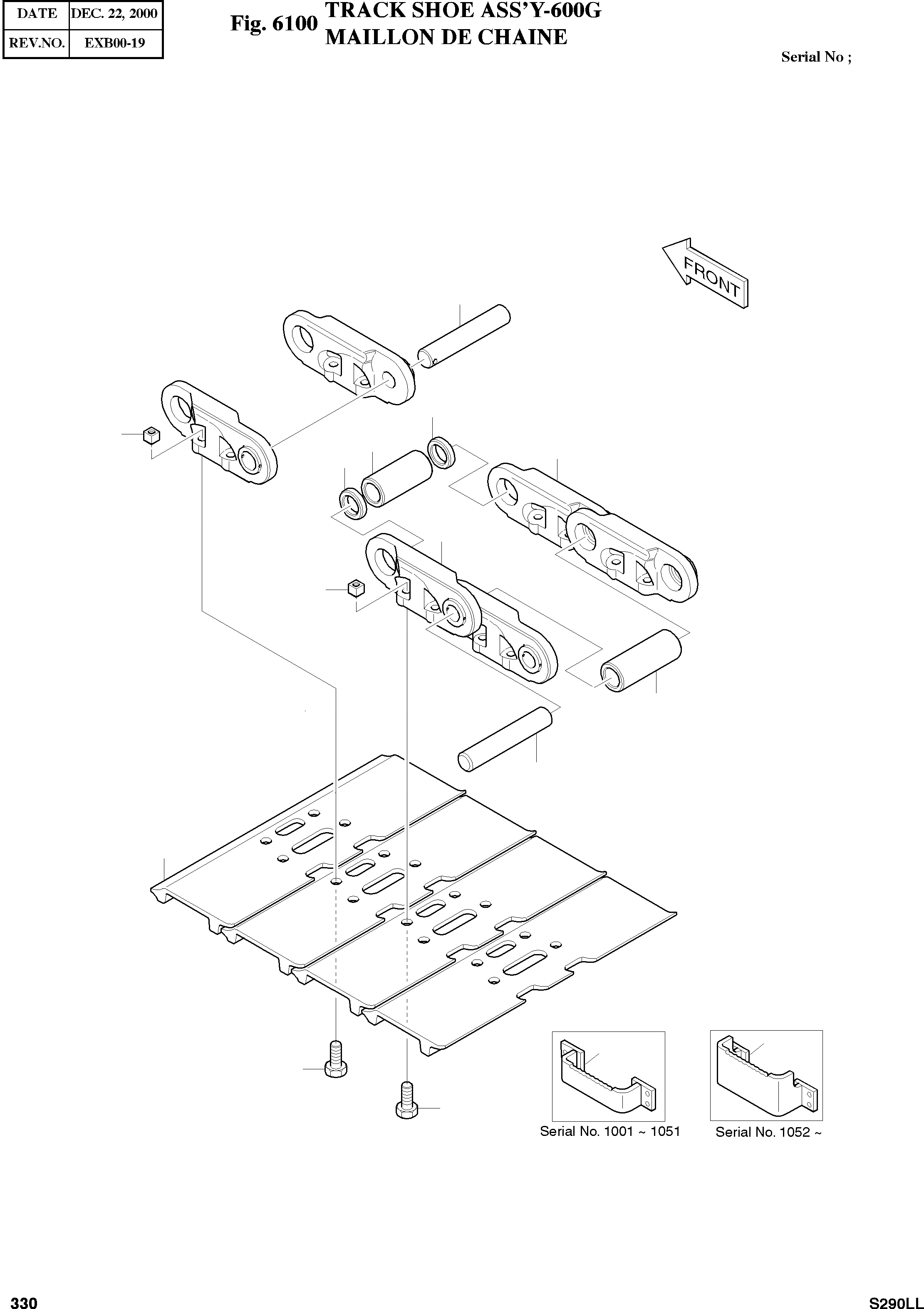 | DATE | DEC. 22, 2000 |
|---|---|
| REV.NO. | EXB00-19 |

Fig. 6100 TRACK SHOE ASS'Y-600G
MAILLON DE CHAINE

Serial No ;

FRONT

Serial No. 1001 ~ 1051

Serial No. 1052 ~

330

S290LL