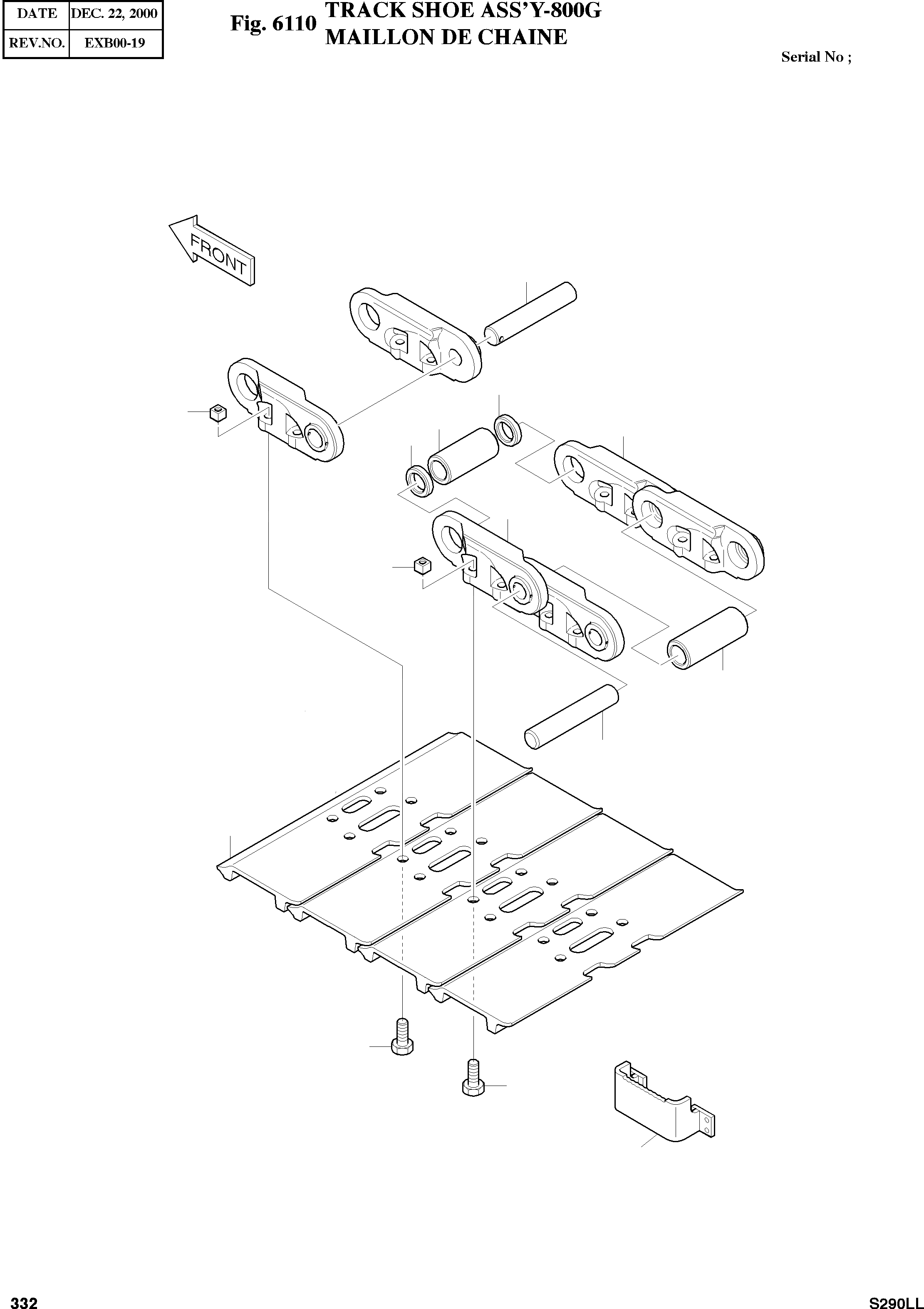 | DATE | DEC. 22, 2000 |
|---|---|
| REV.NO. | EXB00-19 |

Fig. 6110 TRACK SHOE ASS'Y-800G
MAILLON DE CHAINE

Serial No ;

FRONT

332

S290LL