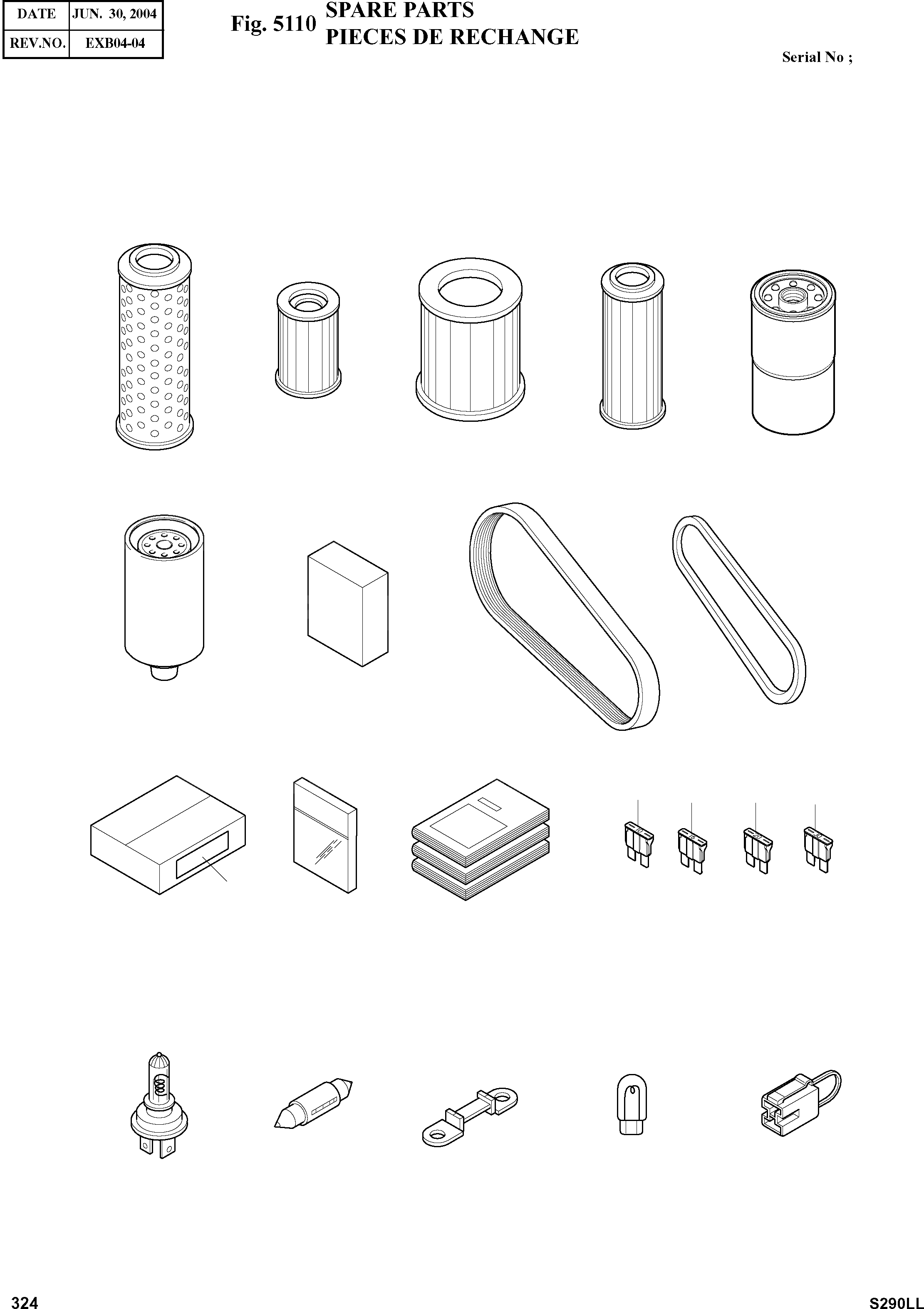 | DATE | JUN. 30, 2004 |
|---|---|
| REV.NO. | EXB04-04 |

Fig. 5110 SPARE PARTS
PIECES DE RECHANGE

Serial No ;

324

S290LL