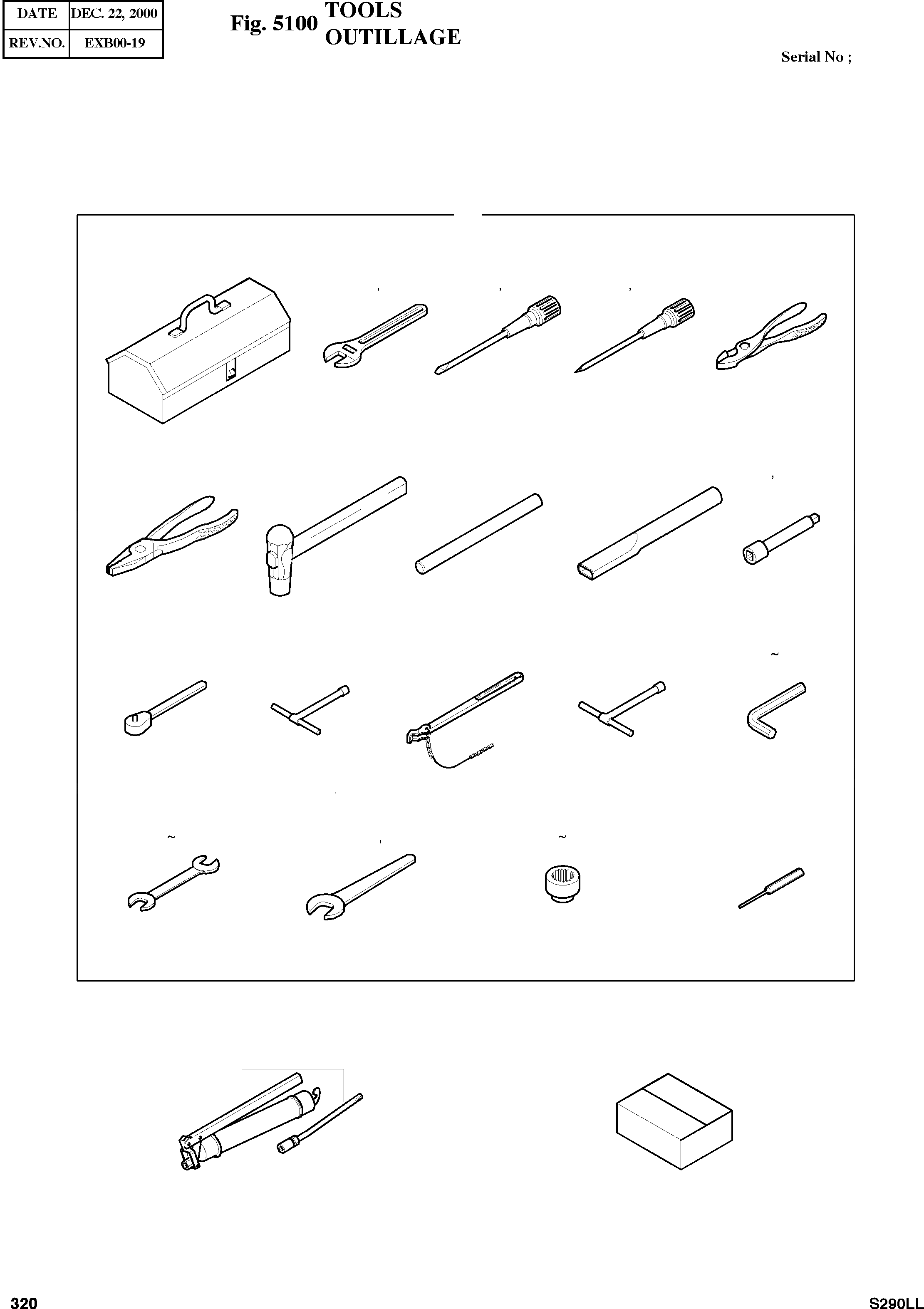 | DATE | DEC. 22, 2000 |
|---|---|
| REV.NO. | EXB00-19 |

Fig. 5100 TOOLS OUTILLAGE

Serial No ;

320

S290LL