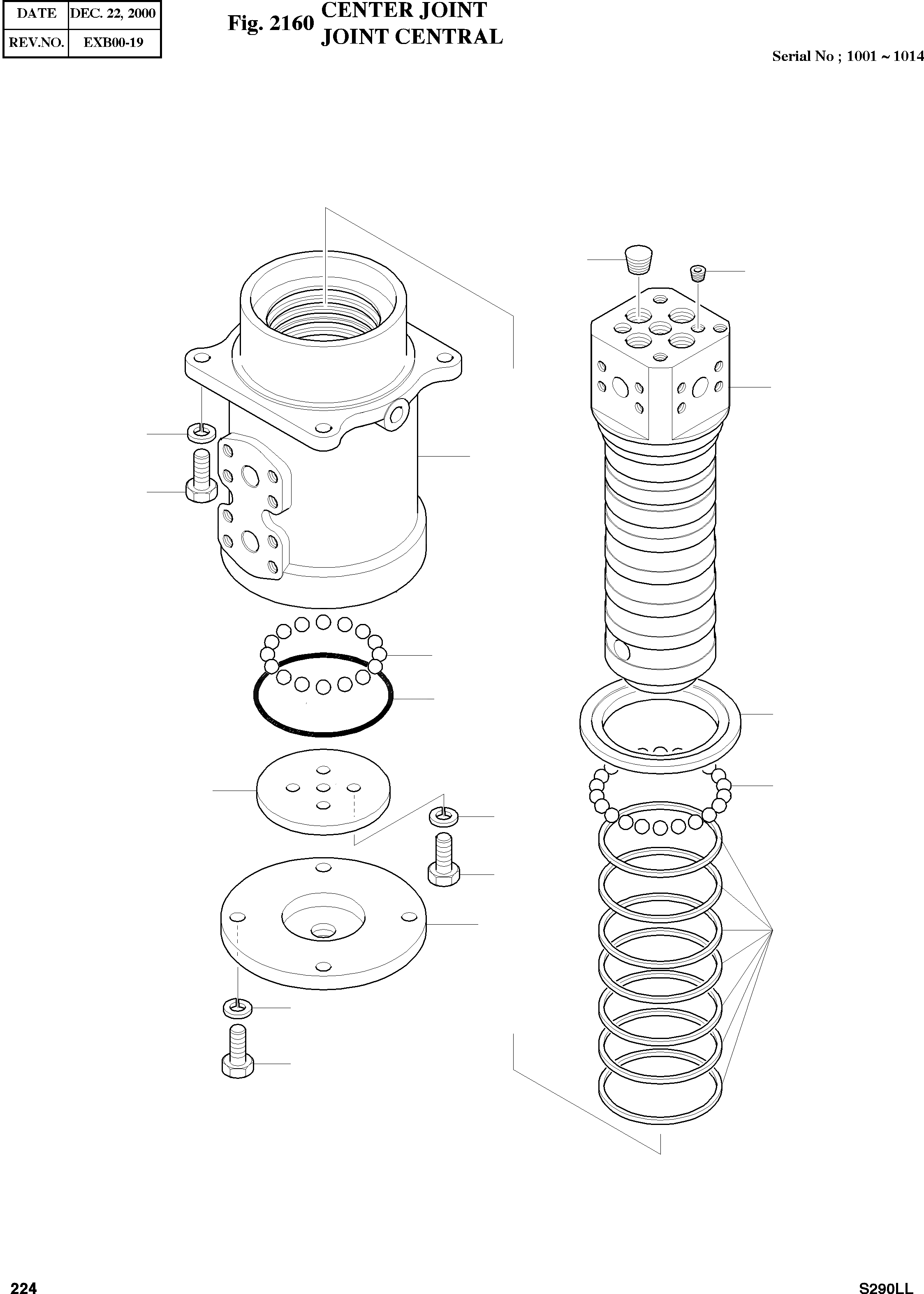 | DATE | DEC. 22, 2000 |
|---|---|
| REV.NO. | EXB00-19 |

Fig. 2160 CENTER JOINT
JOINT CENTRAL

Serial No ; 1001 ~ 1014

224

S290LL