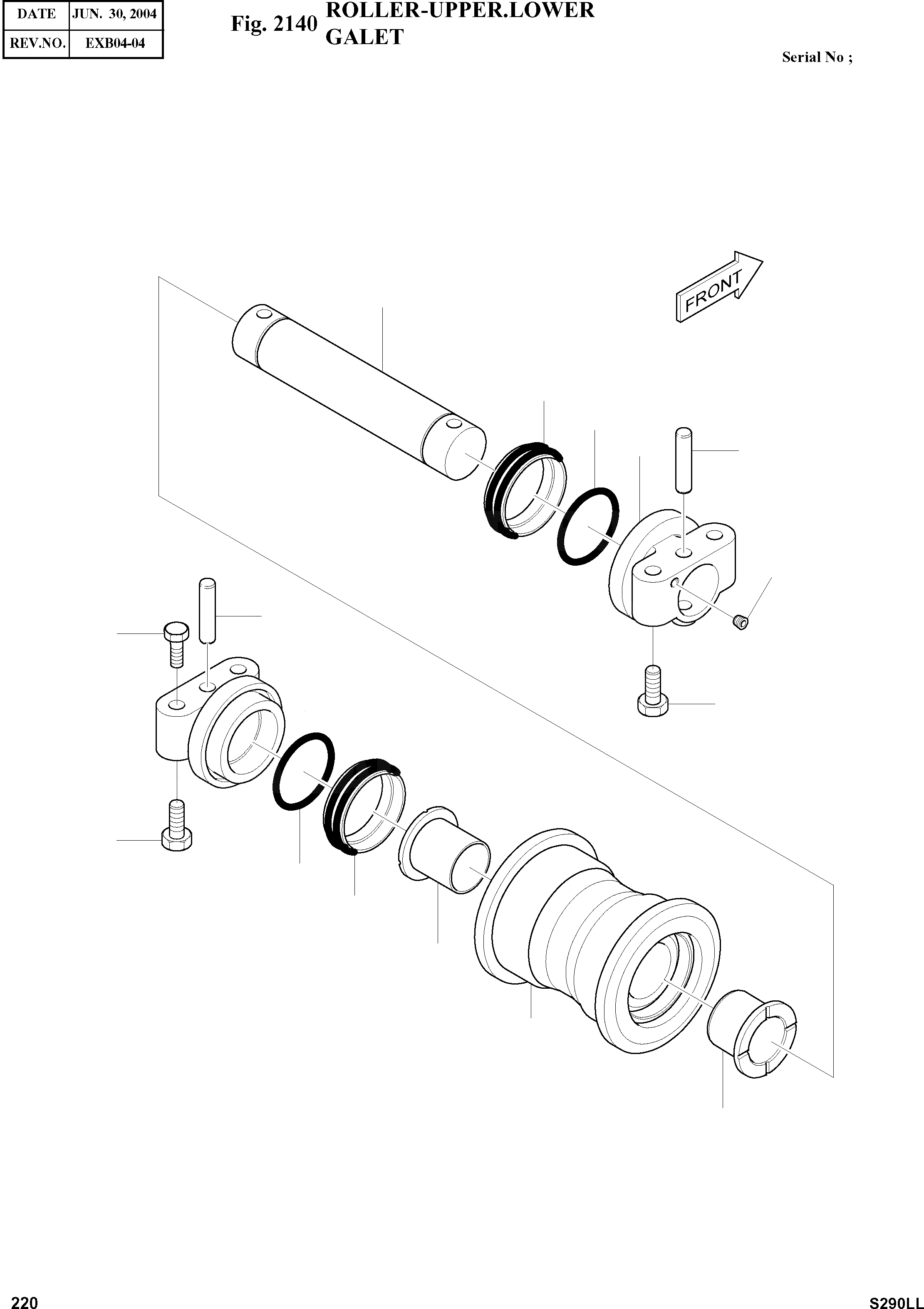 | DATE | JUN. 30, 2004 |
|---|---|
| REV.NO. | EXB04-04 |

Fig. 2140 ROLLER-UPPER.LOWER GALET

Serial No ;

FRONT

220

S290LL