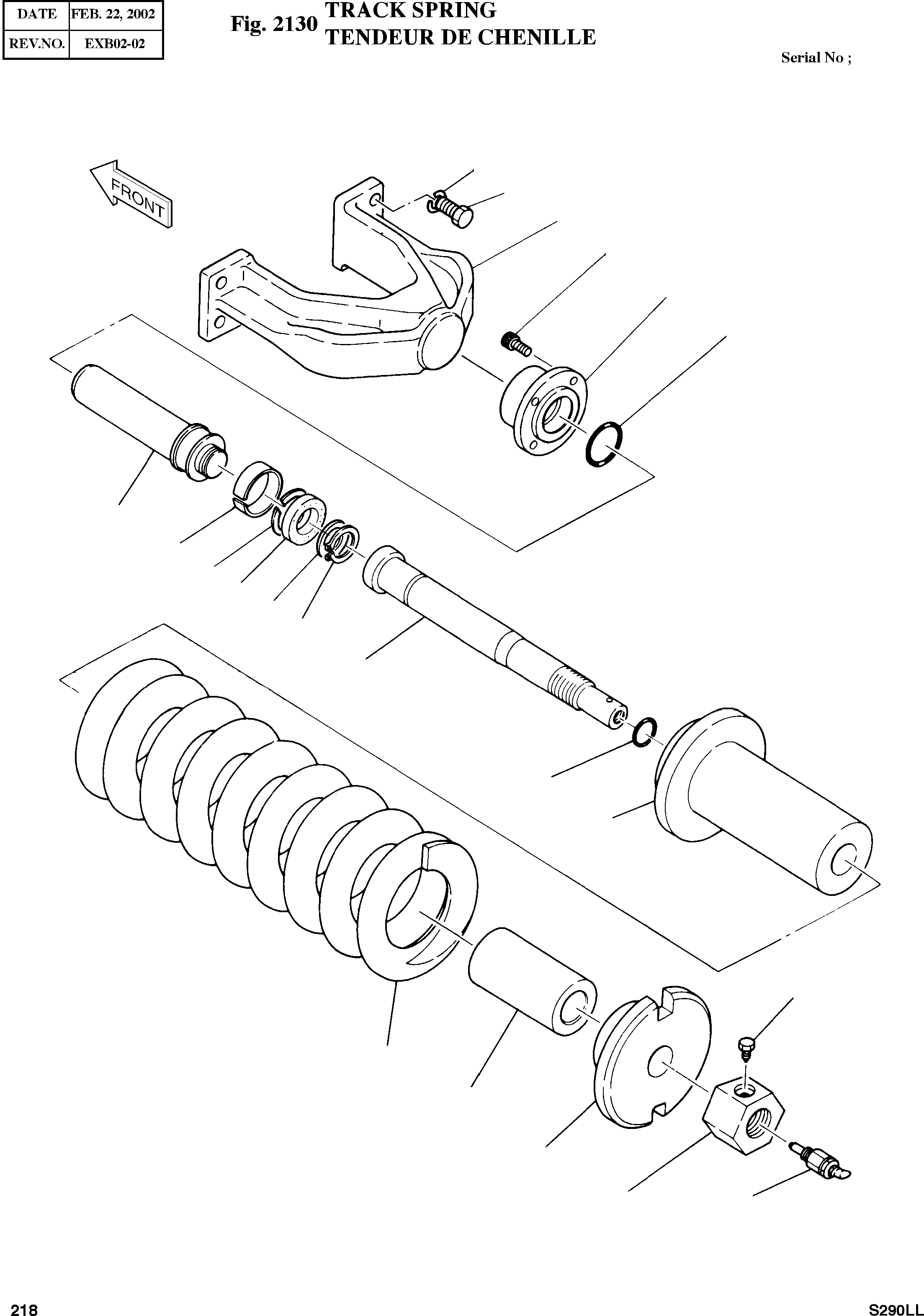 | DATE | FEB. 22, 2002 |
|---|---|
| REV.NO. | EXB02-02 |

Fig. 2130 TRACK SPRING
TENDEUR DE CHENILLE

Serial No ;

FRONT

218

S290LL