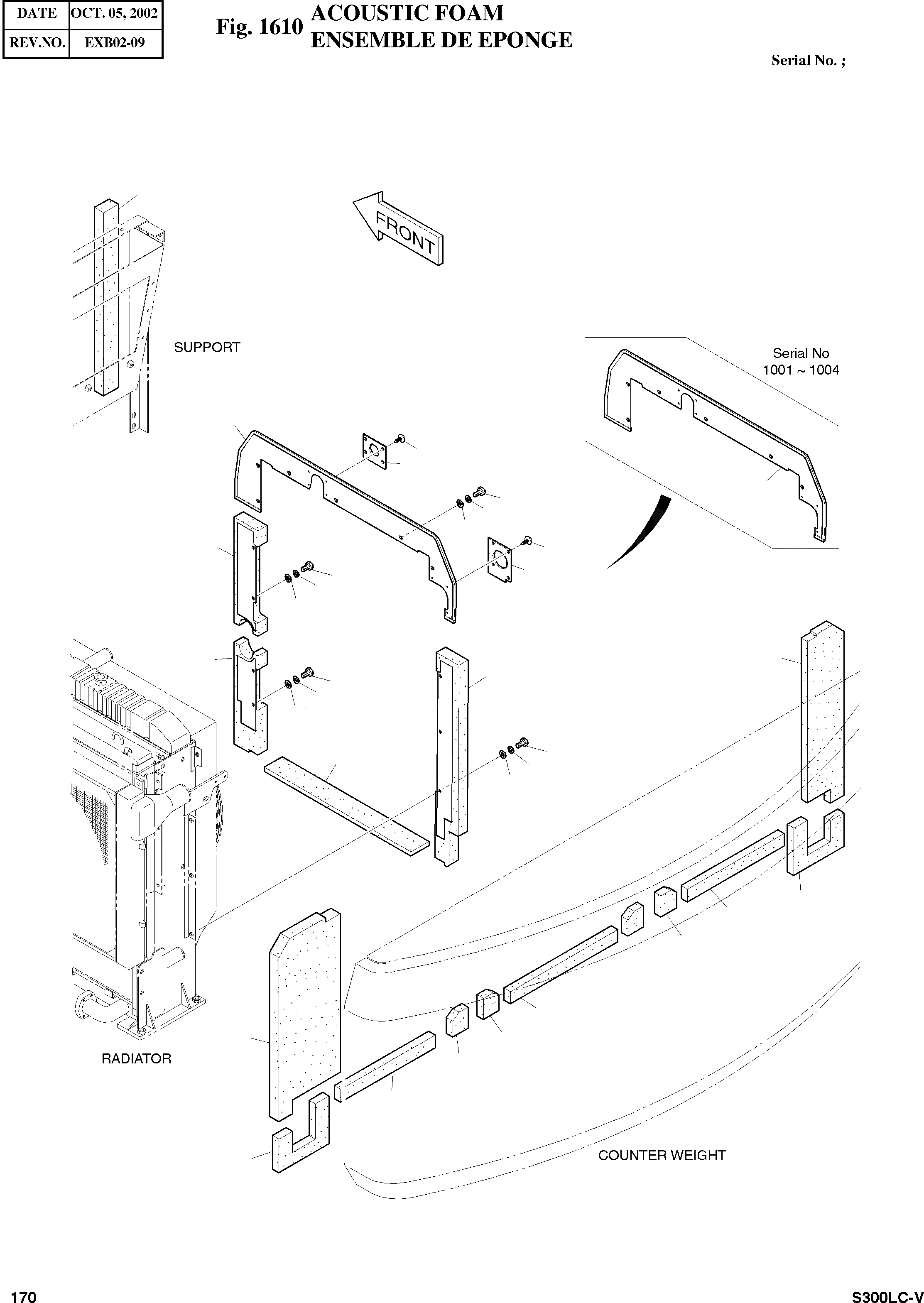 | DATE | OCT. 05, 2002 |
|---|---|
| REV.NO. | EXB02-09 |

Fig. 1610 ACOUSTIC FOAM
ENSEMBLE DE EPONGE

Serial No. ;

FRONT

SUPPORT

Serial No
1001 ~ 1004

RADIATOR

COUNTER WEIGHT

170

S300LC-V