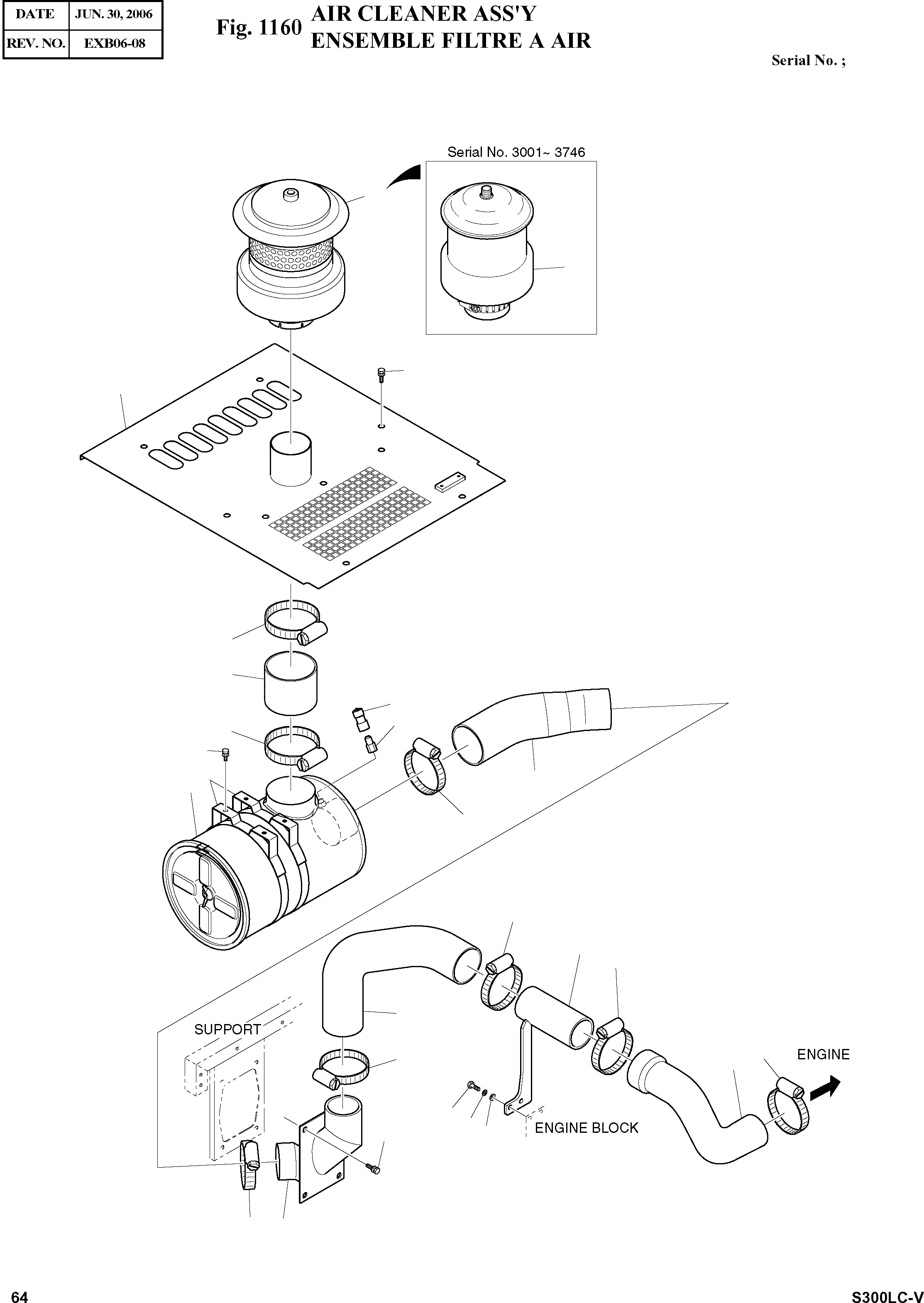 | DATE | JUN. 30, 2006 |
|---|---|
| REV. NO. | EXB06-08 |

Fig. 1160 AIR CLEANER ASS'Y
ENSEMBLE FILTRE A AIR

Serial No. ;

Serial No. 3001~ 3746

SUPPORT

ENGINE

ENGINE BLOCK

64

S300LC-V