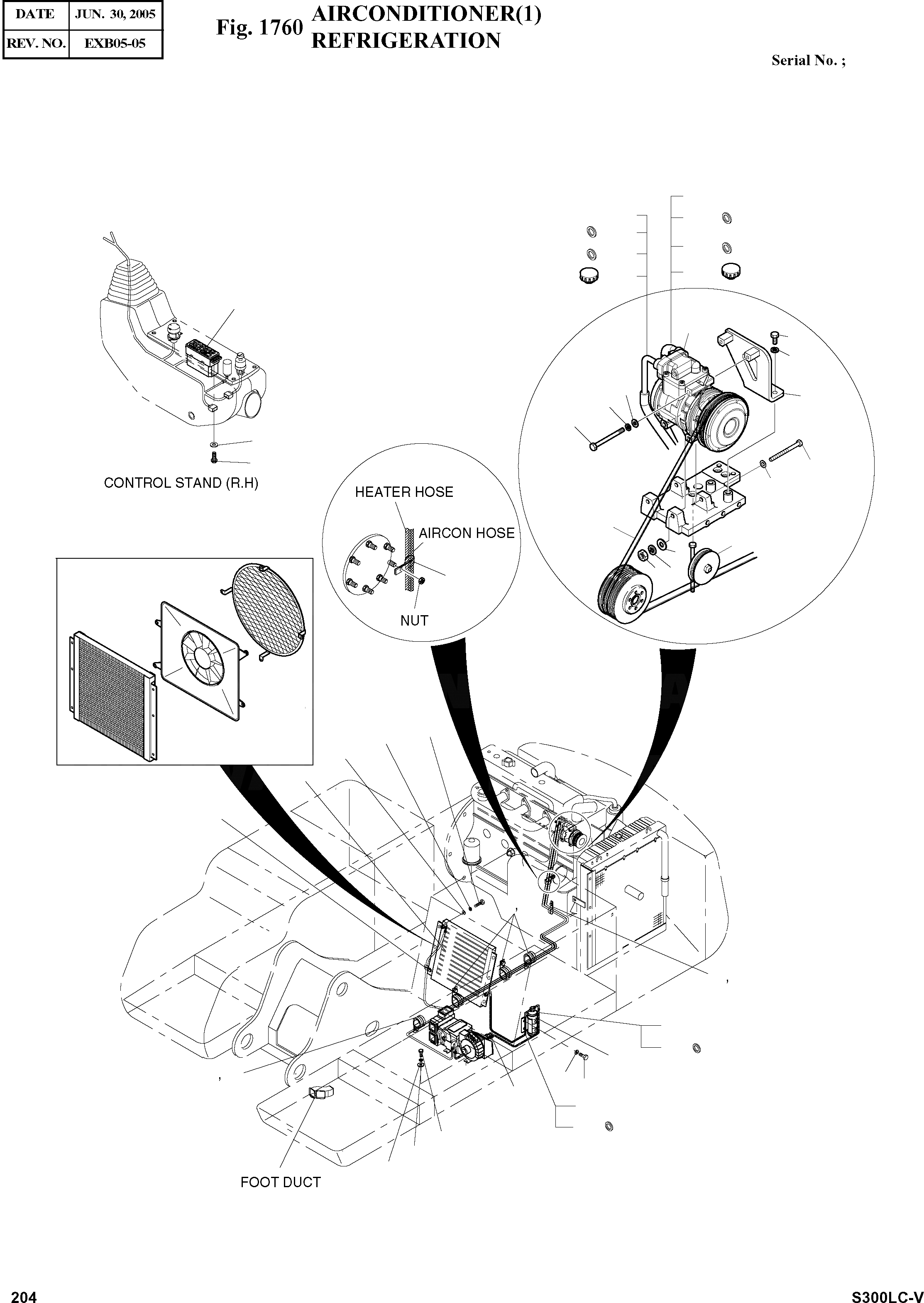 | DATE | JUN. 30, 2005 |
|---|---|
| REV. NO. | EXB05-05 |

Fig. 1760 AIRCONDITIONER(1)
REFRIGERATION

Serial No. ;

CONTROL STAND (R.H)

HEATER HOSE

AIRCON HOSE

NUT

FOOT DUCT

204

S300LC-V