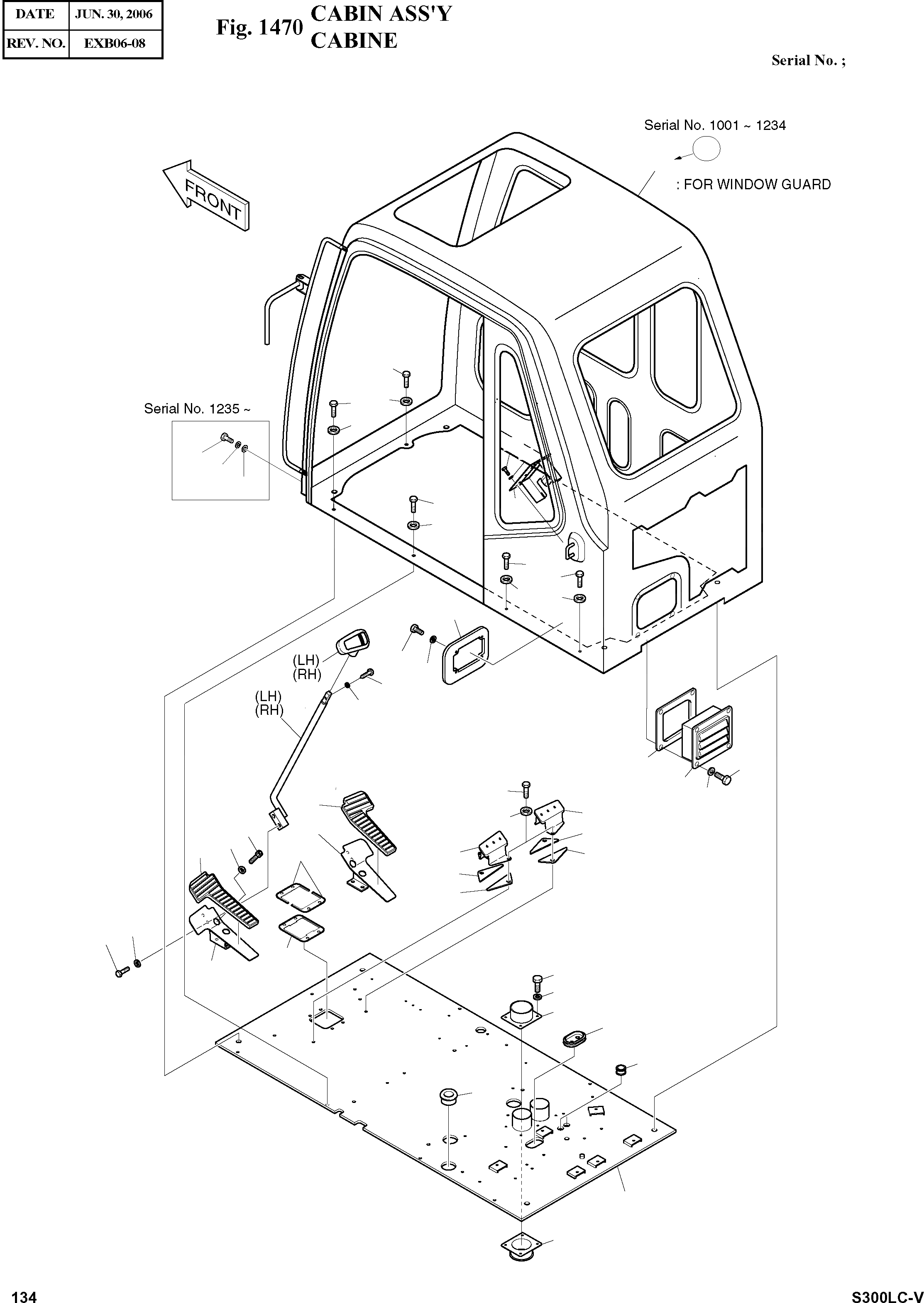 | DATE | JUN. 30, 2006 |
|---|---|
| REV. NO. | EXB06-08 |

Fig. 1470 CABIN ASS'Y
CABINE

Serial No. ;

Serial No. 1001 ~ 1234

: FOR WINDOW GUARD

FRONT

Serial No. 1235 ~

(LH)
(RH)

(LH)
(RH)

134

S300LC-V