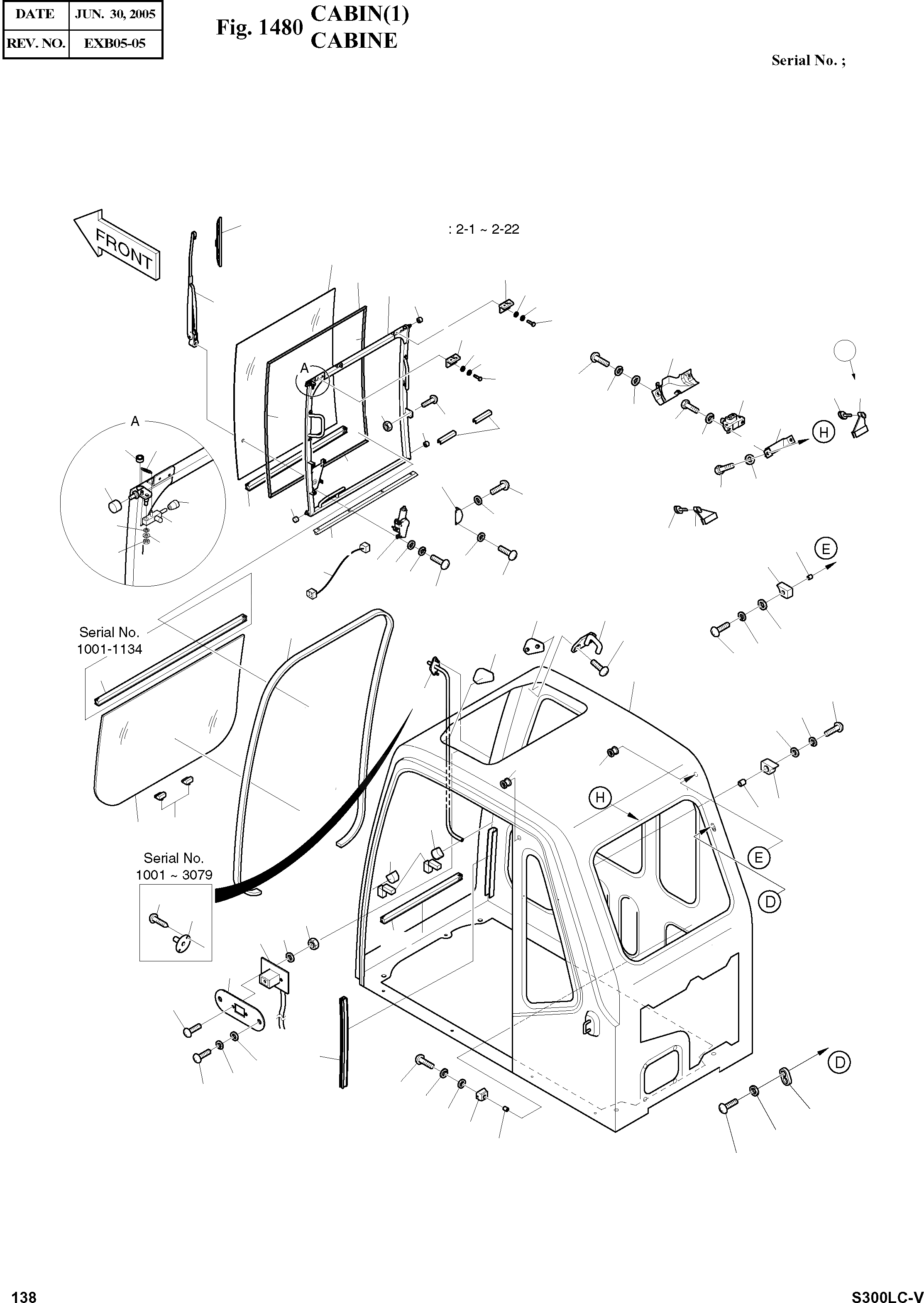 | DATE | JUN. 30, 2005 |
|---|---|
| REV. NO. | EXB05-05 |

Fig. 1480 CABIN(1)
CABINE

Serial No. ;

FRONT

: 2-1 ~ 2-22

A

A

H

E

Serial No.
1001-1134

H

E

D

Serial No.
1001 ~ 3079

D

138

S300LC-V