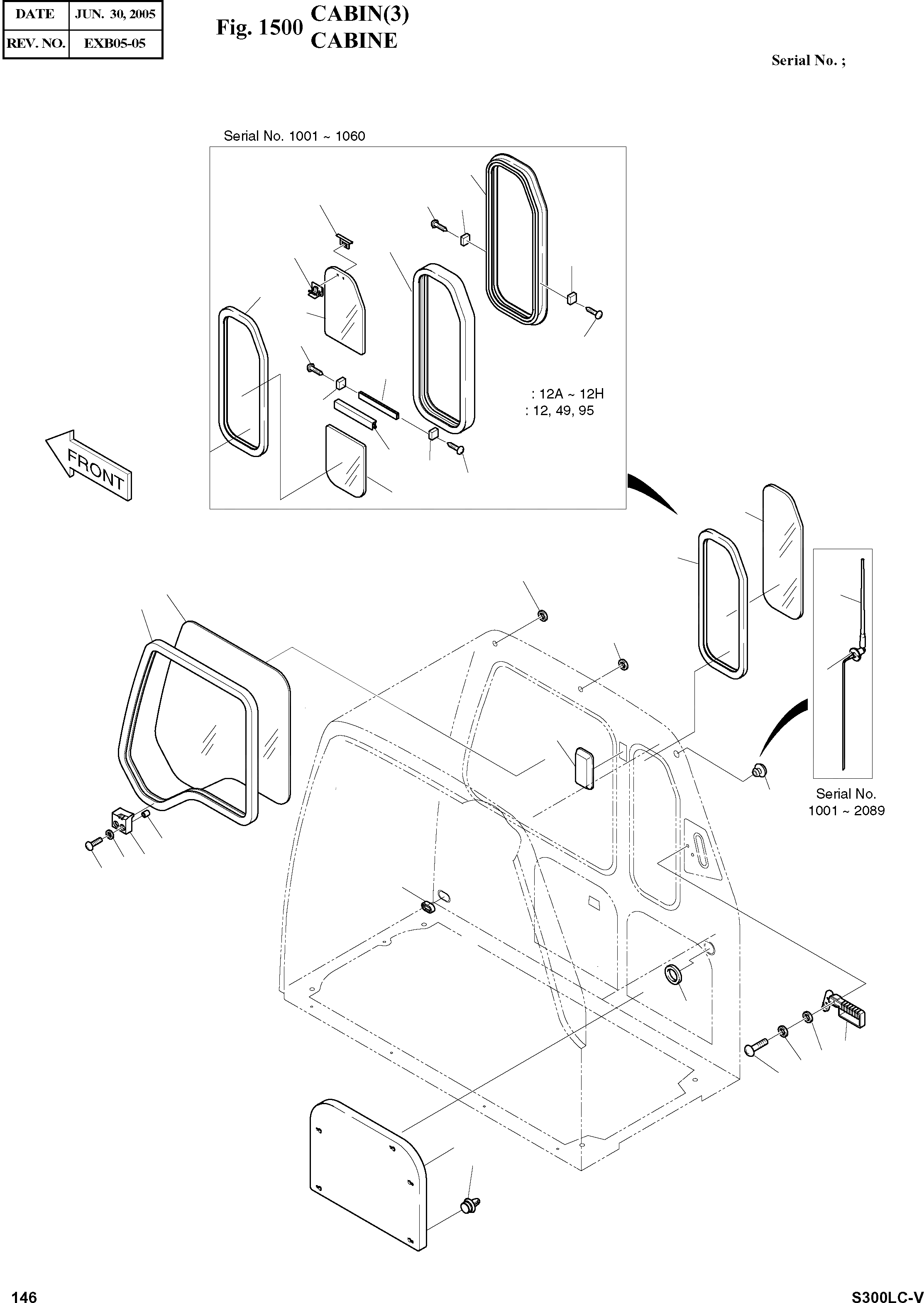 | DATE | JUN. 30, 2005 |
|---|---|
| REV. NO. | EXB05-05 |

Fig. 1500 CABIN(3)
CABINE

Serial No. ;

Serial No. 1001 ~ 1060

: 12A ~ 12H
: 12, 49, 95

FRONT

Serial No.
1001 ~ 2089

146

S300LC-V