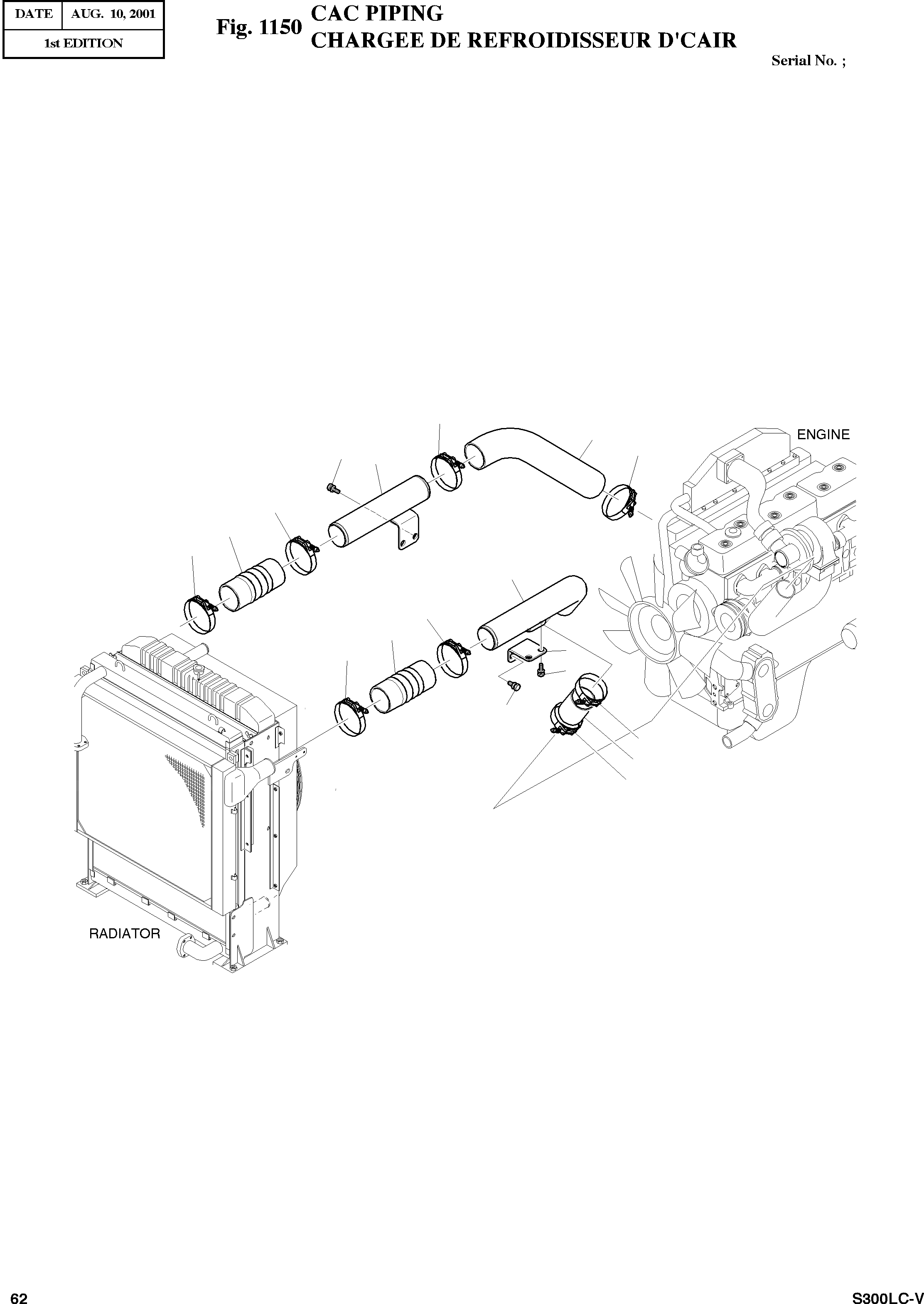 | DATE | AUG. 10, 2001 |
|---|---|
| 1st EDITION | |

Fig. 1150 CAC PIPING
CHARGEE DE REFROIDISSEUR D'CAIR

Serial No. ;

ENGINE

RADIATOR

62

S300LC-V