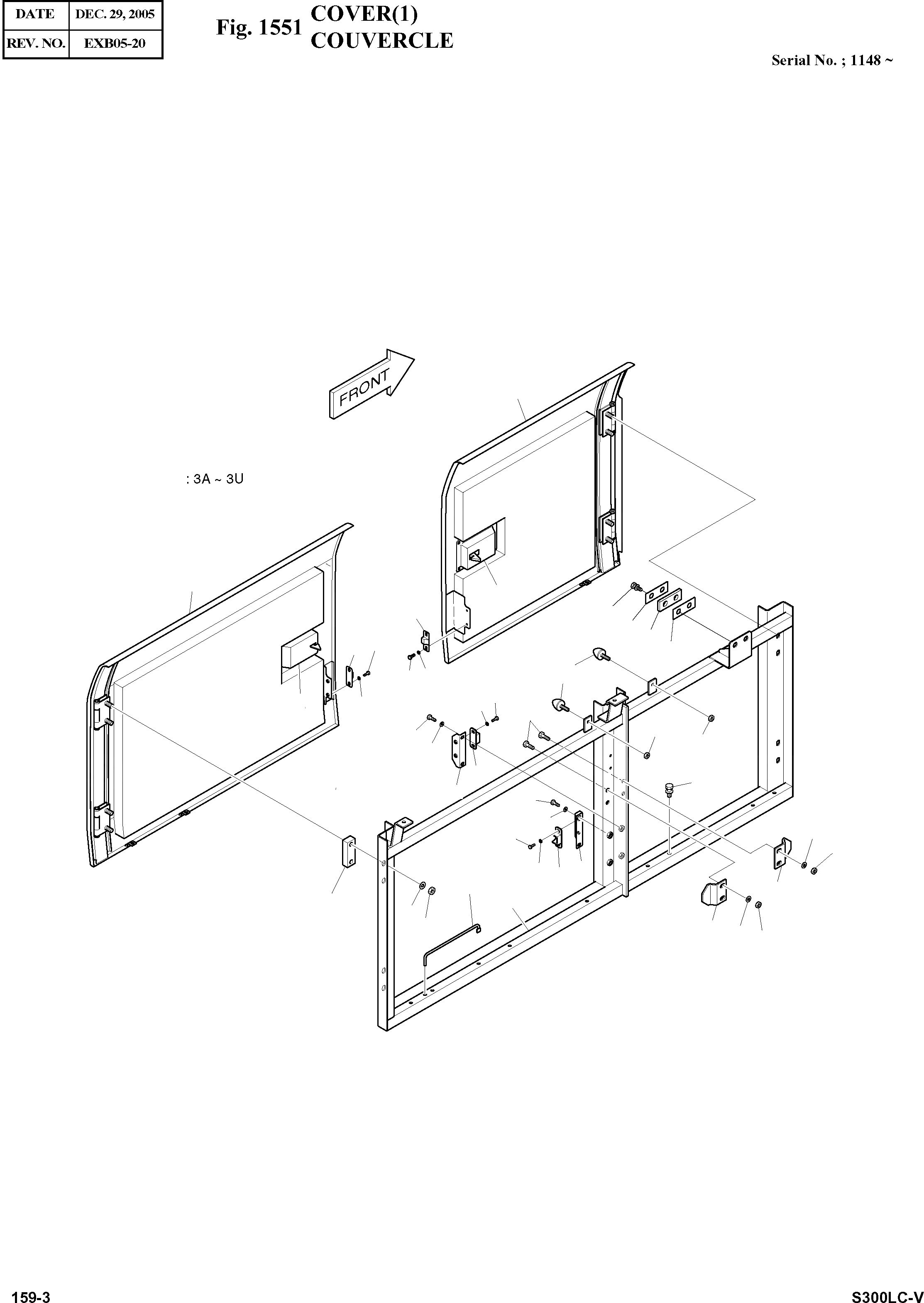 | DATE | DEC. 29, 2005 |
|---|---|
| REV. NO. | EXB05-20 |

Fig. 1551 COVER(1)
COUVERCLE

Serial No. ; 1148 ~

FRONT

: 3A ~ 3U

159-3

S300LC-V