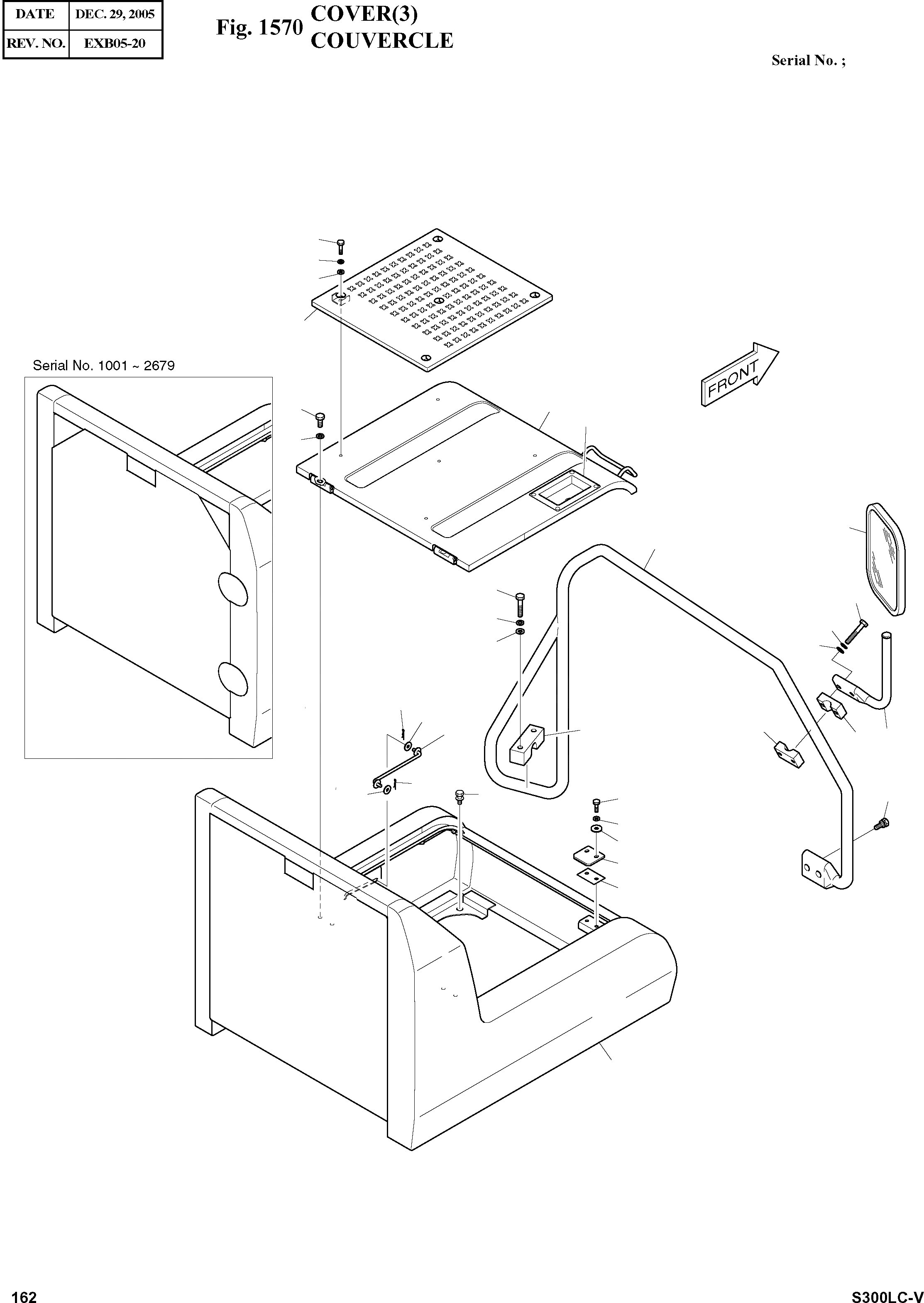 | DATE | DEC. 29, 2005 |
|---|---|
| REV. NO. | EXB05-20 |

Fig. 1570 COVER(3)
COUVERCLE

Serial No. ;

Serial No. 1001 ~ 2679

FRONT

162

S300LC-V