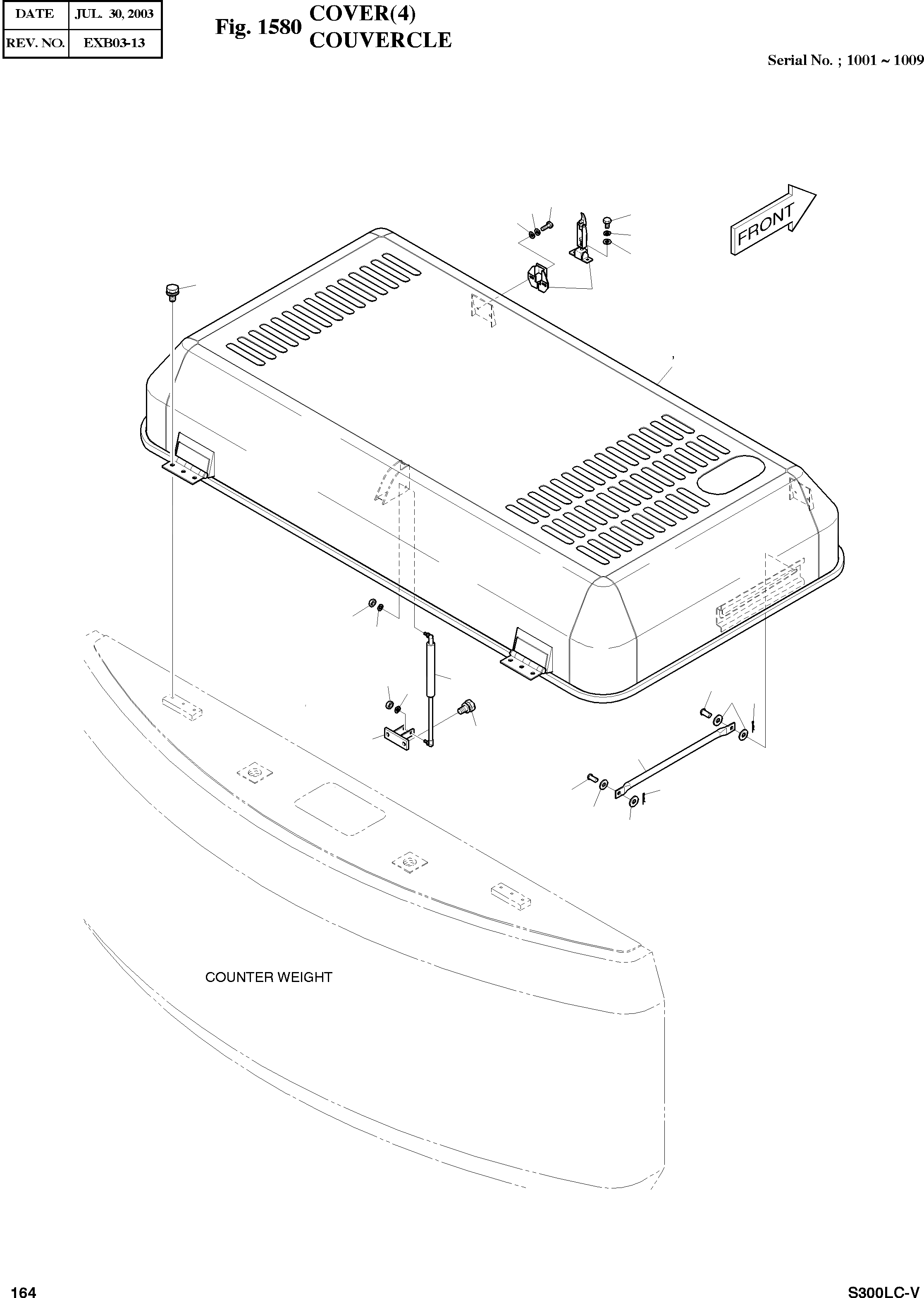 | DATE | JUL. 30, 2003 |
|---|---|
| REV. NO. | EXB03-13 |

Fig. 1580 COVER(4)
COUVERCLE

Serial No. ; 1001 ~ 1009

FRONT

COUNTER WEIGHT

164

S300LC-V