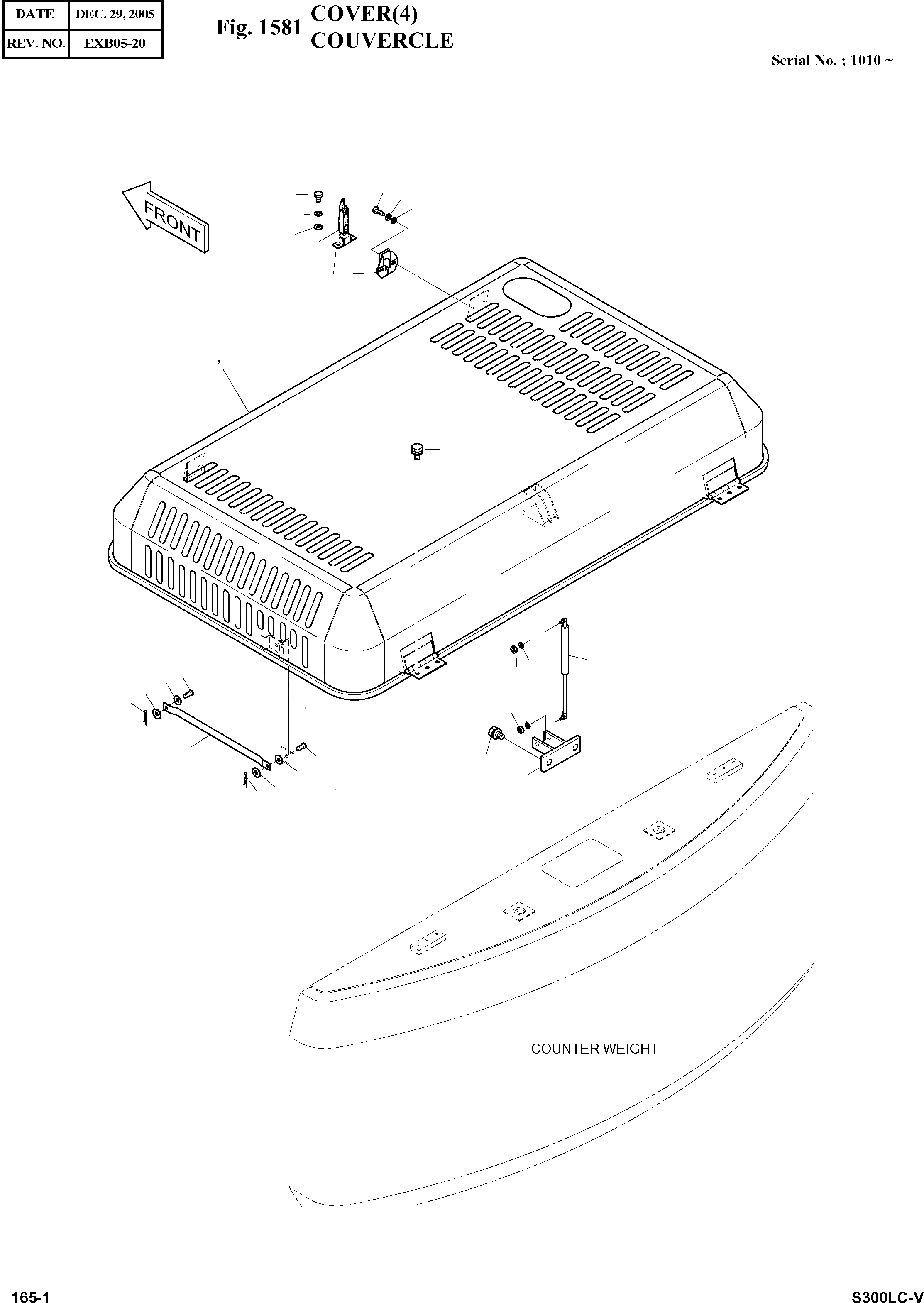 | DATE | DEC. 29, 2005 |
|---|---|
| REV. NO. | EXB05-20 |

Fig. 1581 COVER(4)
COUVERCLE

Serial No. ; 1010 ~

FRONT

COUNTER WEIGHT

165-1

S300LC-V