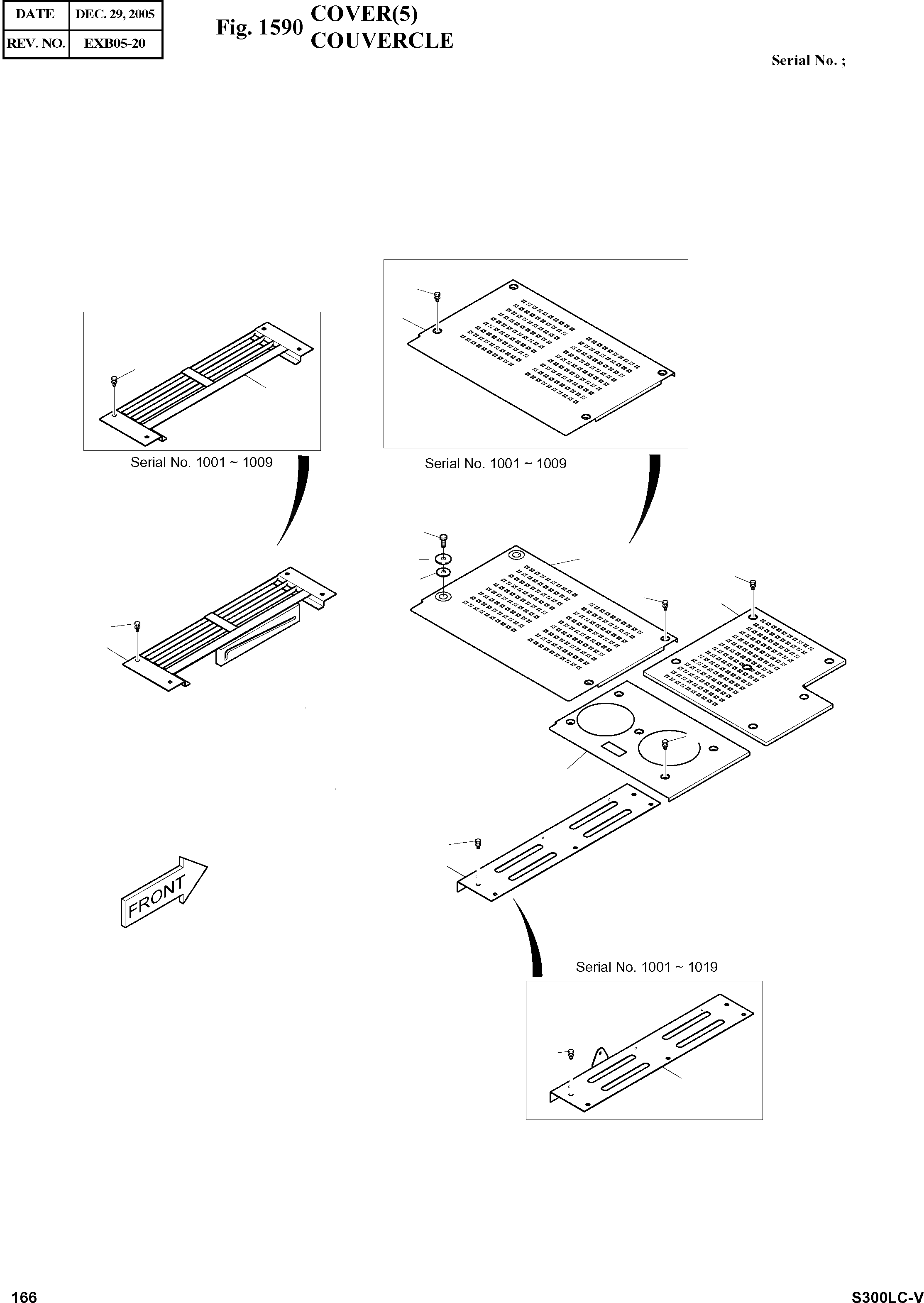 | DATE | DEC. 29, 2005 |
|---|---|
| REV. NO. | EXB05-20 |

Fig. 1590 COVER(5)
COUVERCLE

Serial No. ;

Serial No. 1001 ~ 1009

Serial No. 1001 ~ 1009

FRONT

Serial No. 1001 ~ 1019

166

S300LC-V