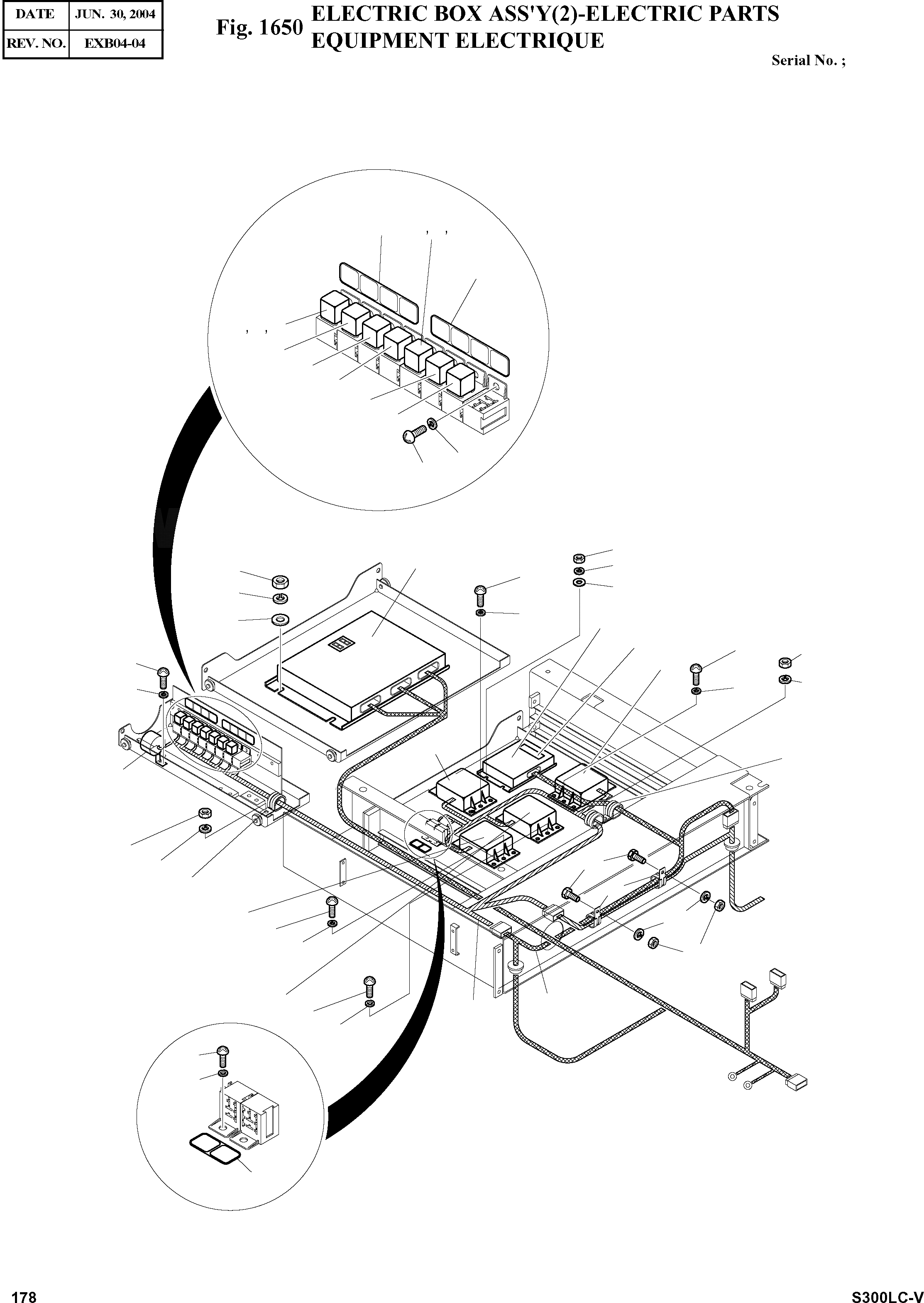 | DATE | JUN. 30, 2004 |
|---|---|
| REV. NO. | EXB04-04 |

Fig. 1650 ELECTRIC BOX ASS'Y(2)-ELECTRIC PARTS
EQUIPMENT ELECTRIQUE

Serial No. ;

, ,

, ,

178

S300LC-V