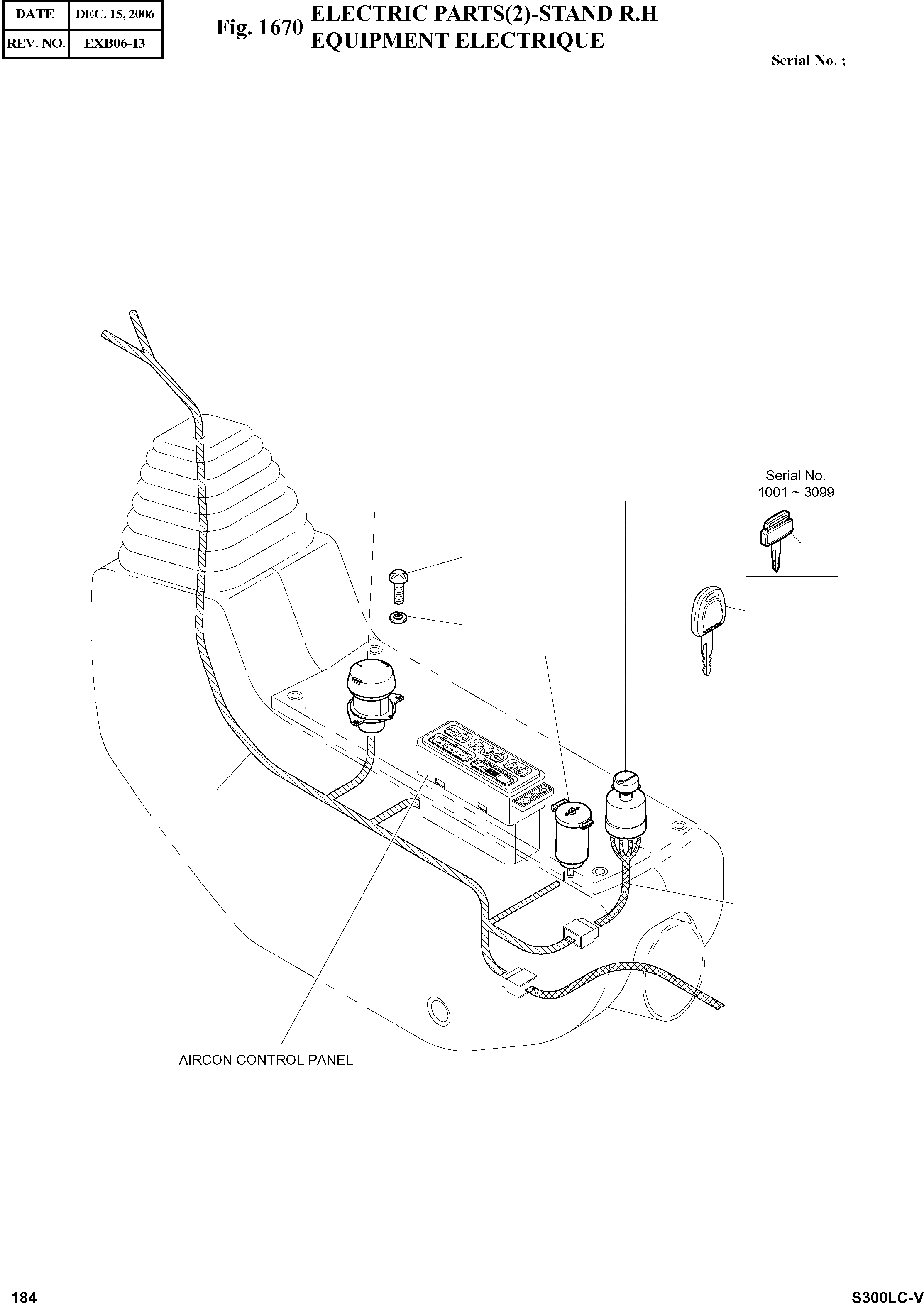 | DATE | DEC. 15, 2006 |
|---|---|
| REV. NO. | EXB06-13 |

Fig. 1670 ELECTRIC PARTS(2)-STAND R.H
EQUIPMENT ELECTRIQUE

Serial No. ;

Serial No.
1001 ~ 3099

AIRCON CONTROL PANEL

184

S300LC-V