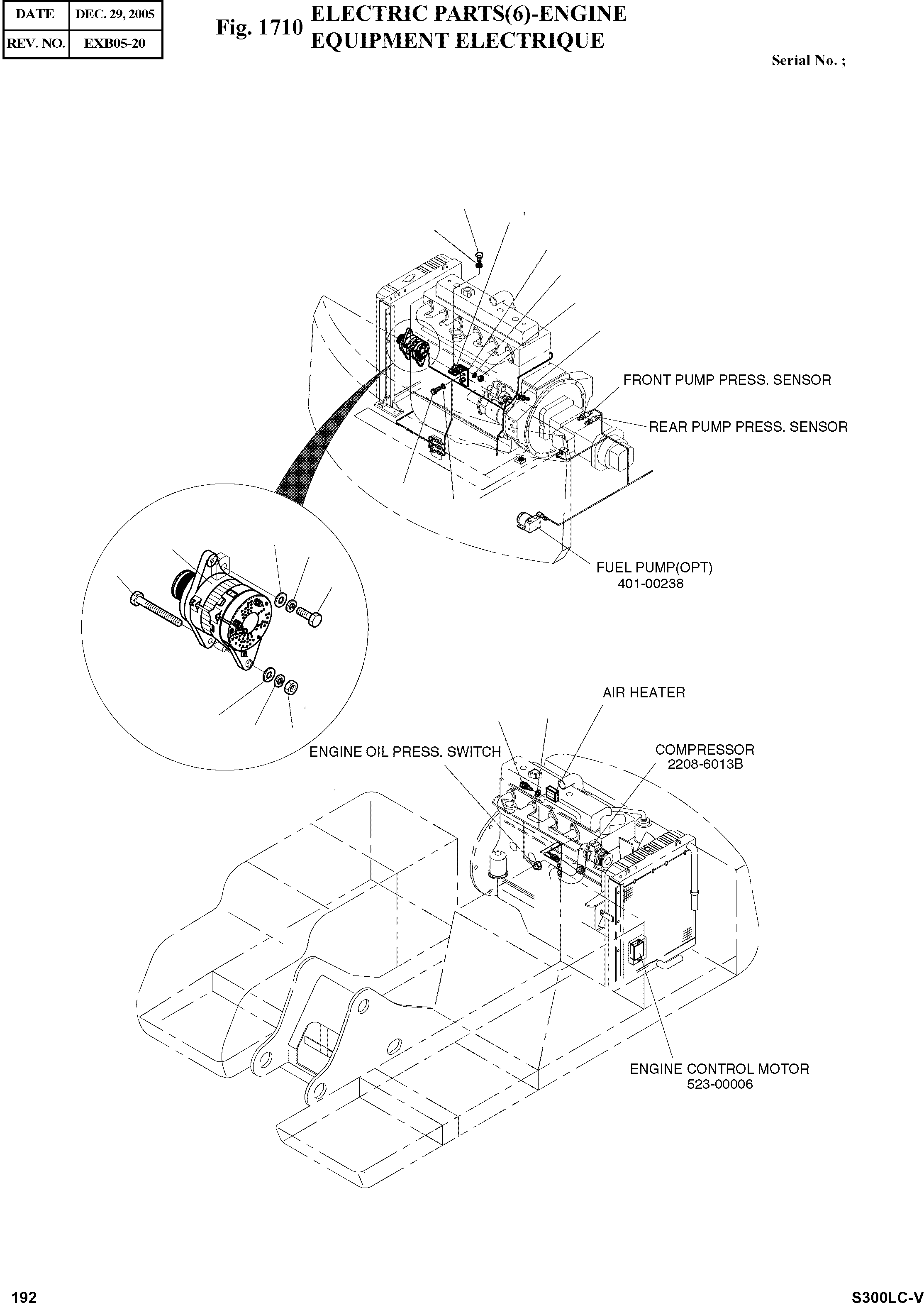 | DATE | DEC. 29, 2005 |
|---|---|
| REV. NO. | EXB05-20 |

Fig. 1710 ELECTRIC PARTS(6)-ENGINE
EQUIPMENT ELECTRIQUE

Serial No. ;

FRONT PUMP PRESS. SENSOR

REAR PUMP PRESS. SENSOR

FUEL PUMP(OPT)
401-00238

AIR HEATER

ENGINE OIL PRESS. SWITCH

COMPRESSOR
2208-6013B

ENGINE CONTROL MOTOR
523-00006

192

S300LC-V