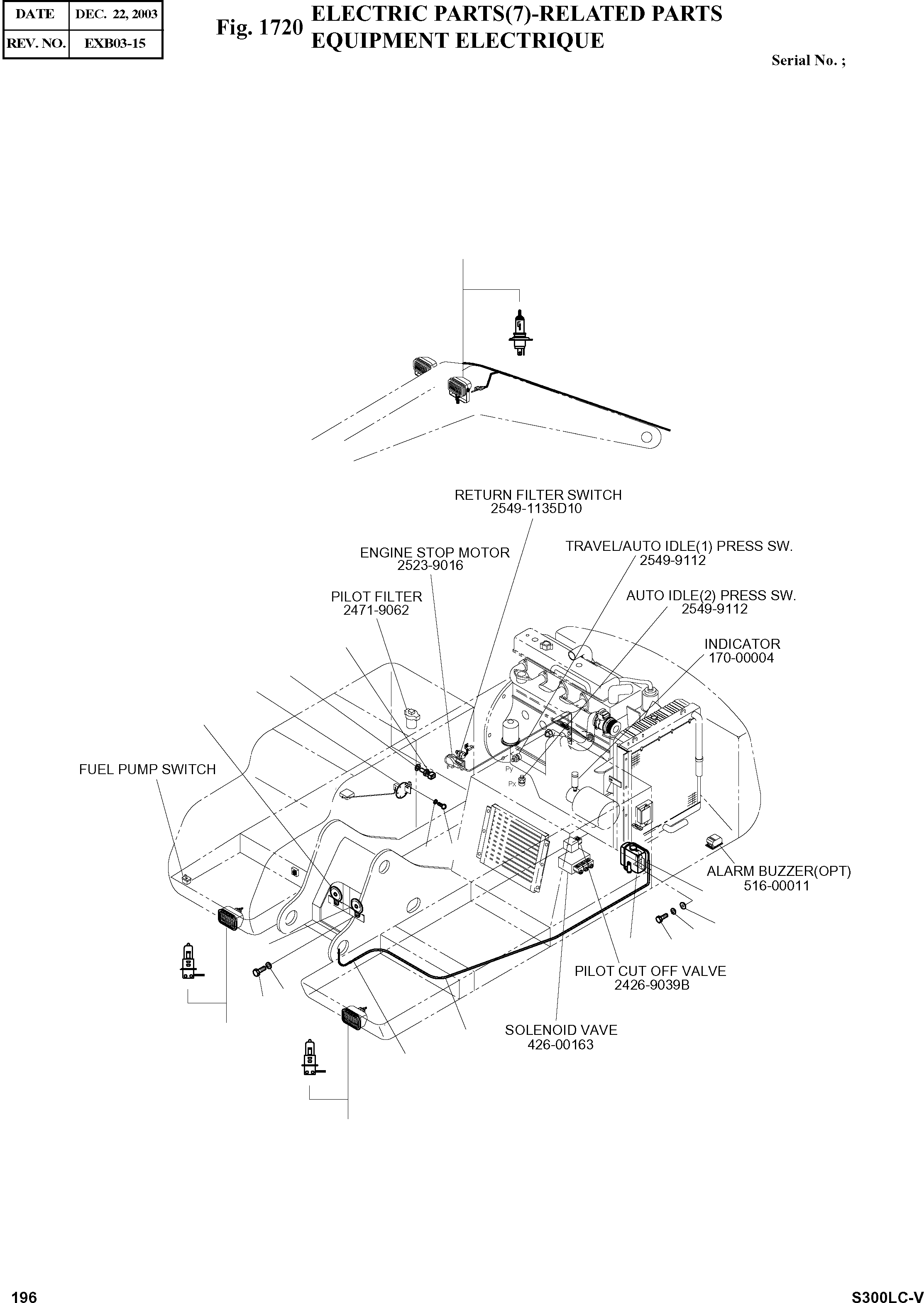 | DATE | DEC. 22, 2003 |
|---|---|
| REV. NO. | EXB03-15 |

Fig. 1720 ELECTRIC PARTS(7)-RELATED PARTS
EQUIPMENT ELECTRIQUE

Serial No. ;

RETURN FILTER SWITCH
2549-1135D10

ENGINE STOP MOTOR
2523-9016

TRAVEL/AUTO IDLE(1) PRESS SW.
2549-9112

PILOT FILTER
2471-9062

AUTO IDLE(2) PRESS SW.
2549-9112

INDICATOR
170-00004

FUEL PUMP SWITCH

Py

Px

ALARM BUZZER(OPT)
516-00011

PILOT CUT OFF VALVE
2426-9039B

SOLENOID VAVE
426-00163

196

S300LC-V